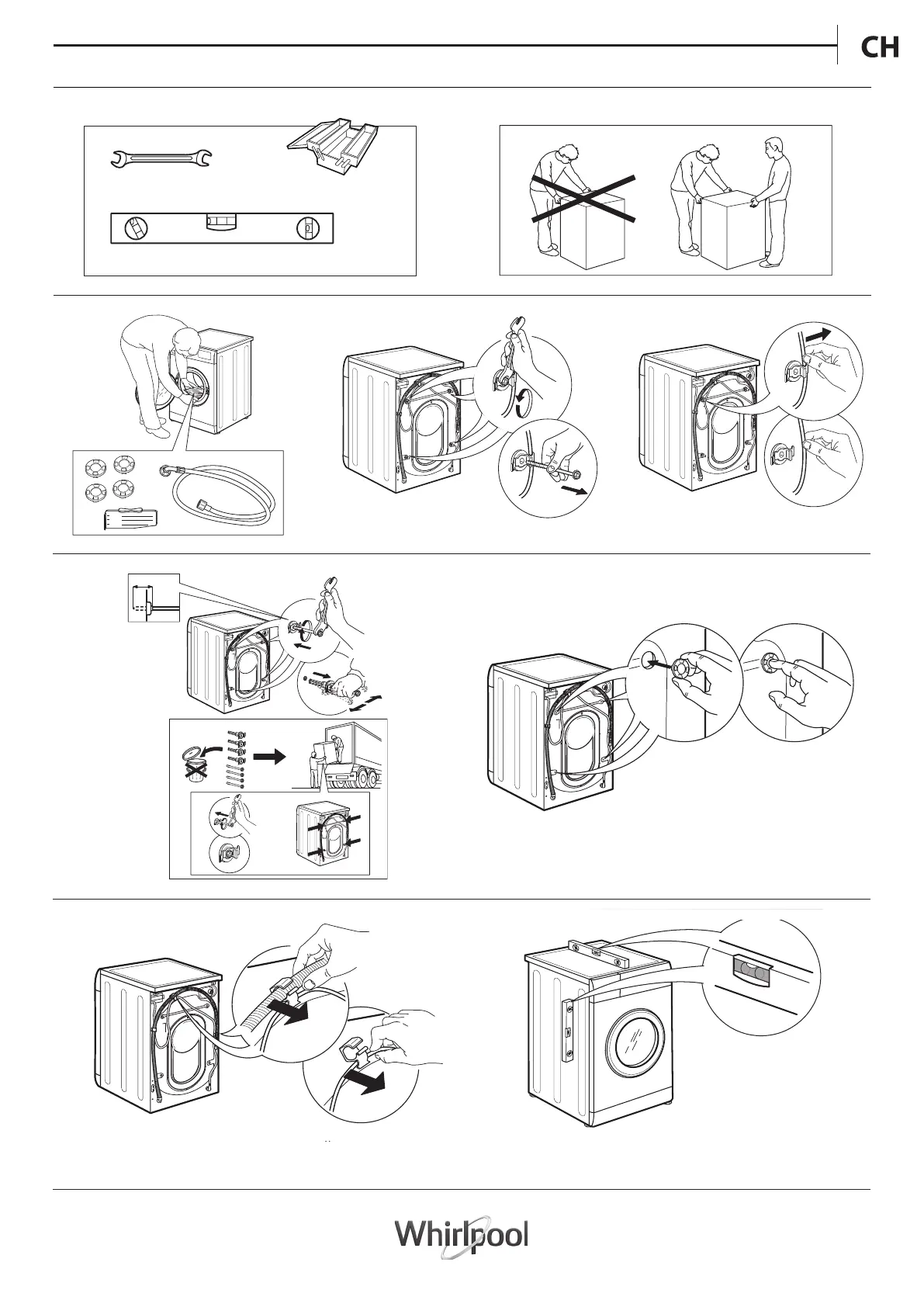 CH

Whirlpool