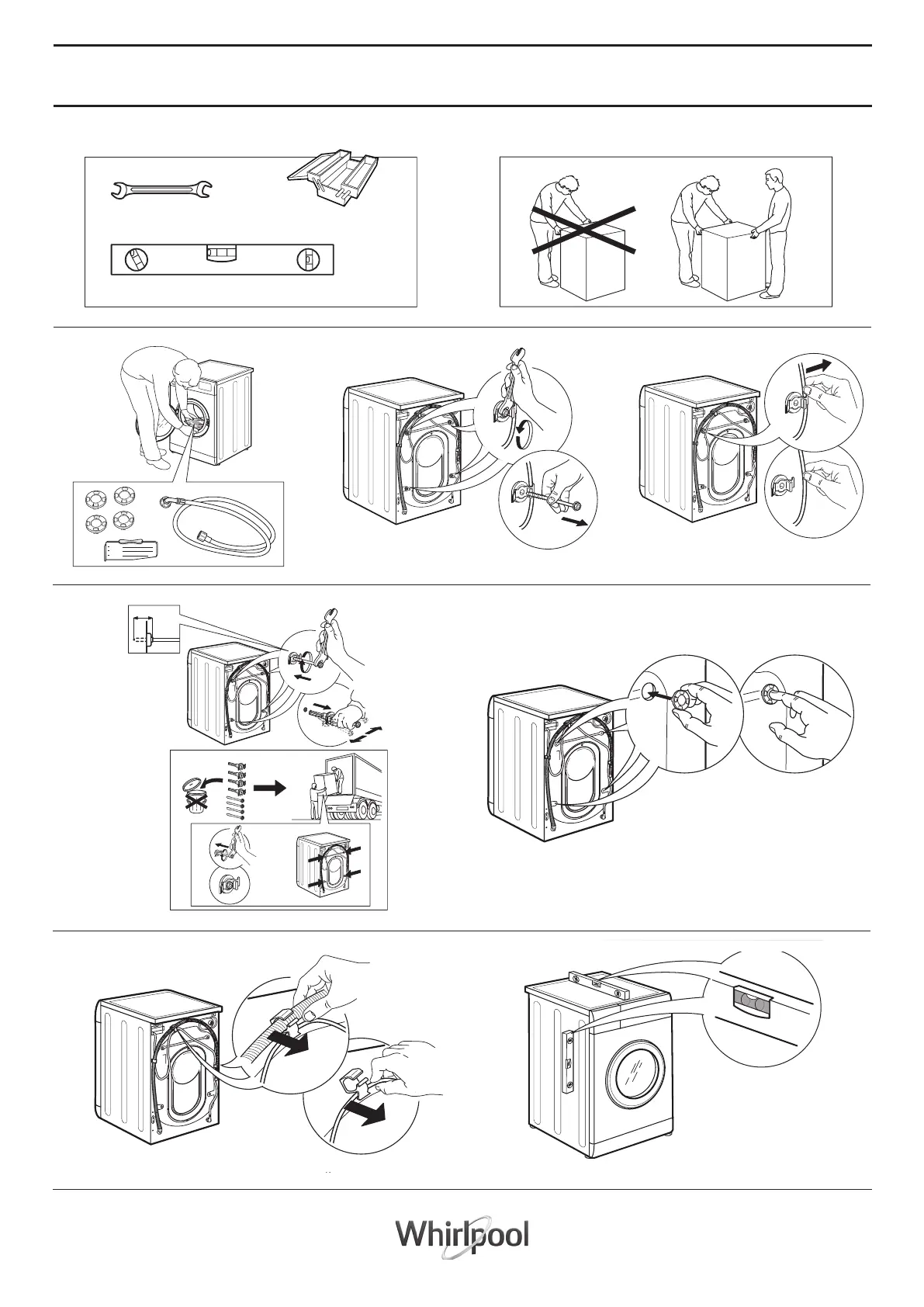 Whirlpool