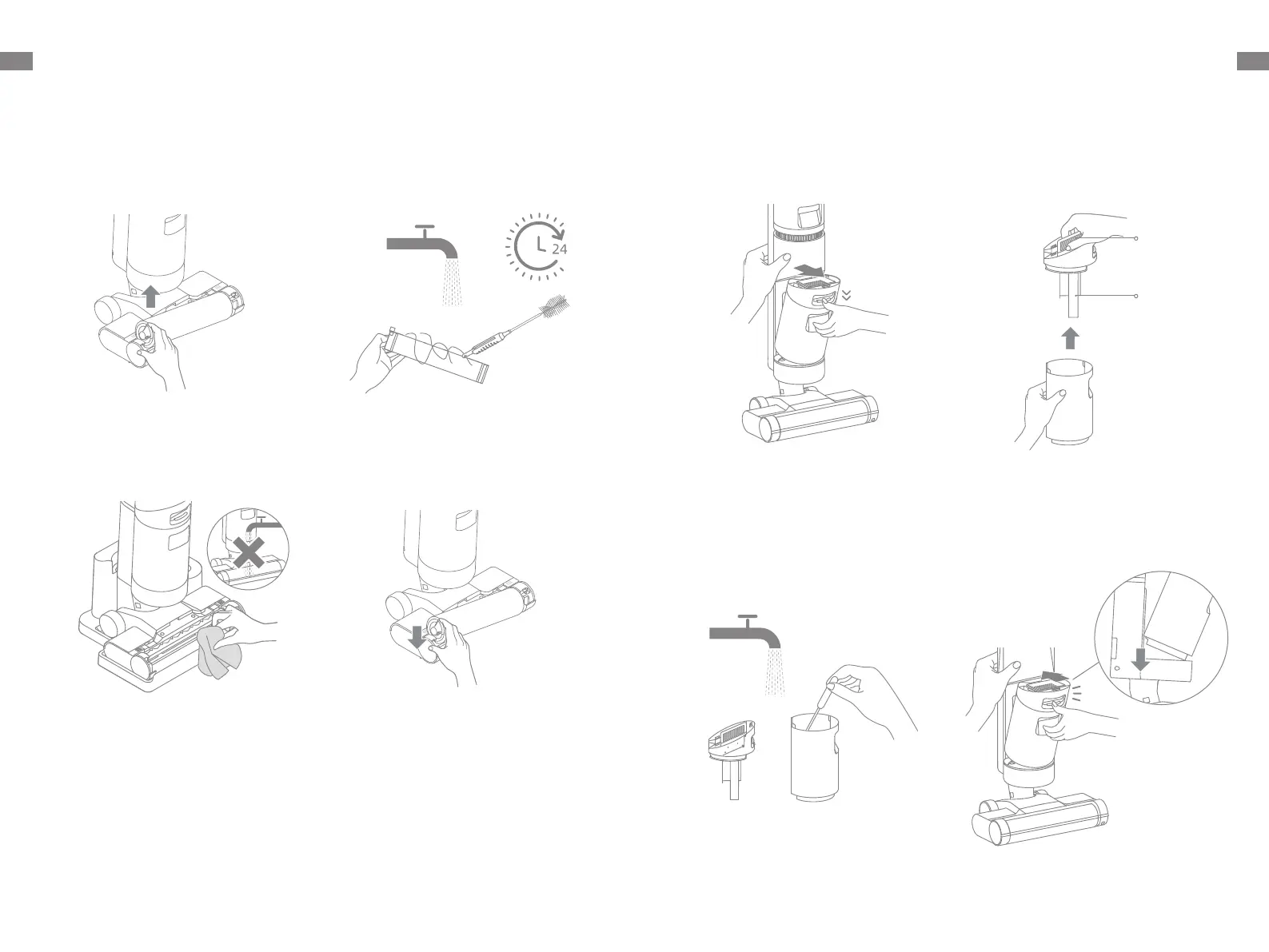 24