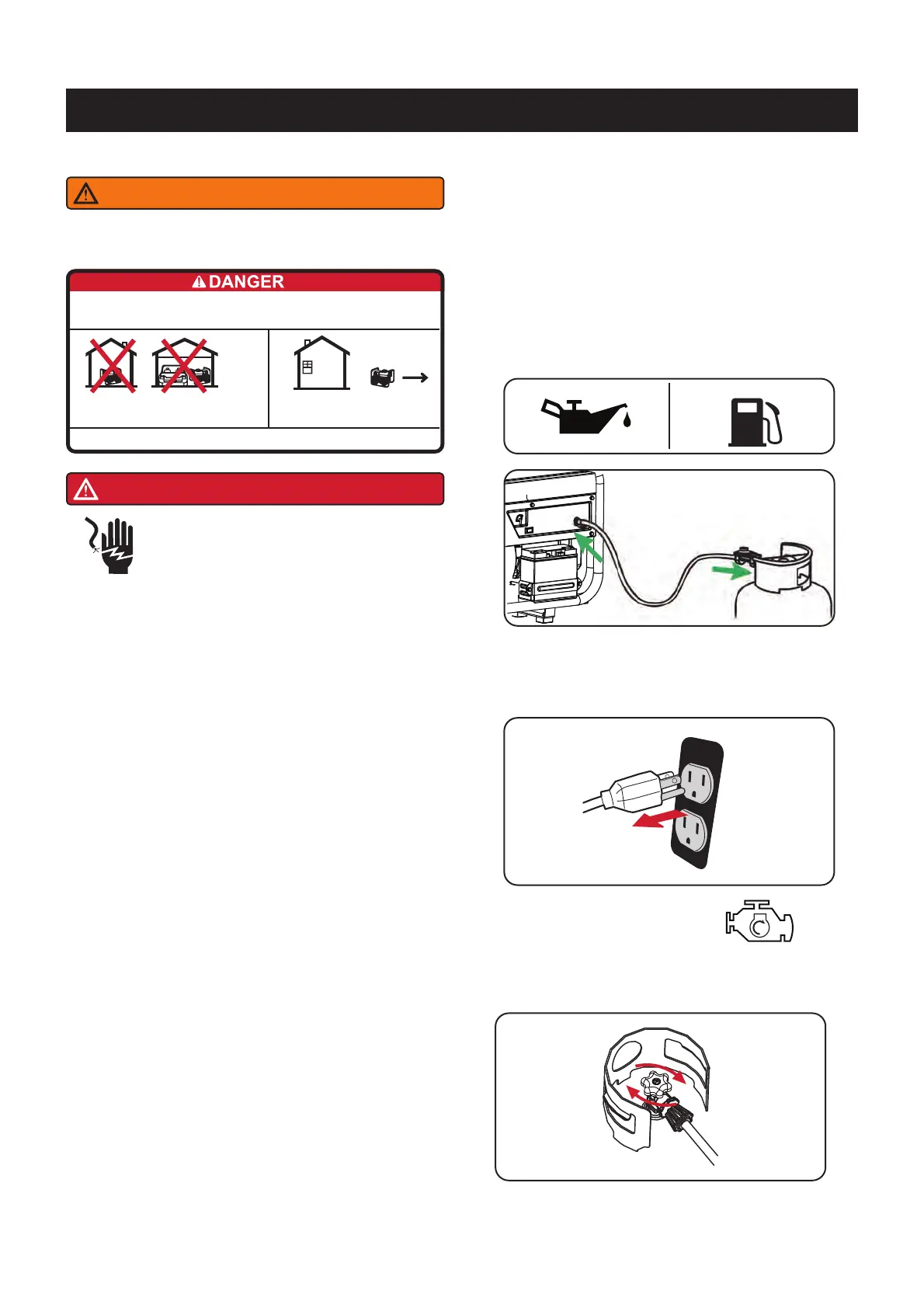 DANGER