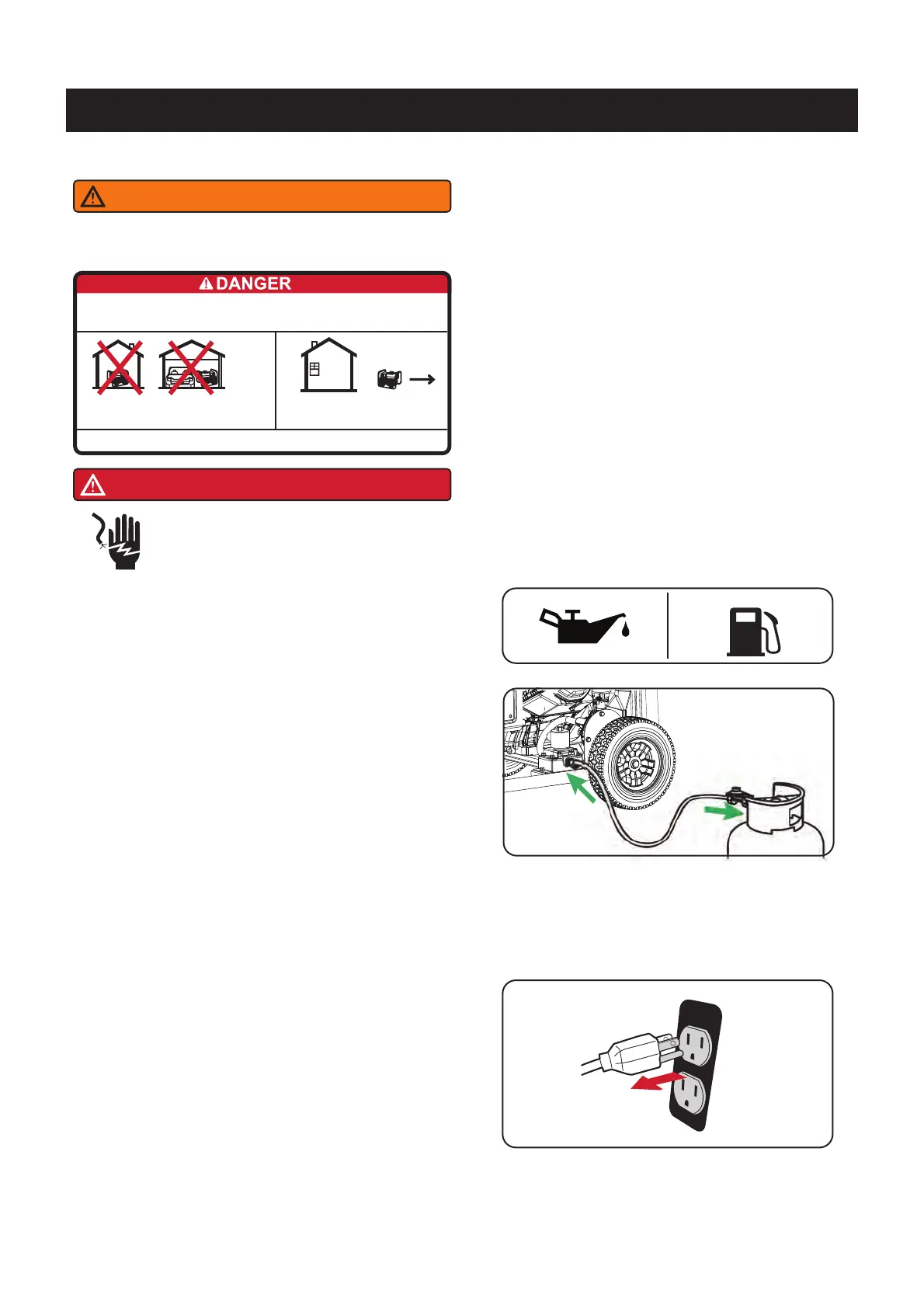 DANGER