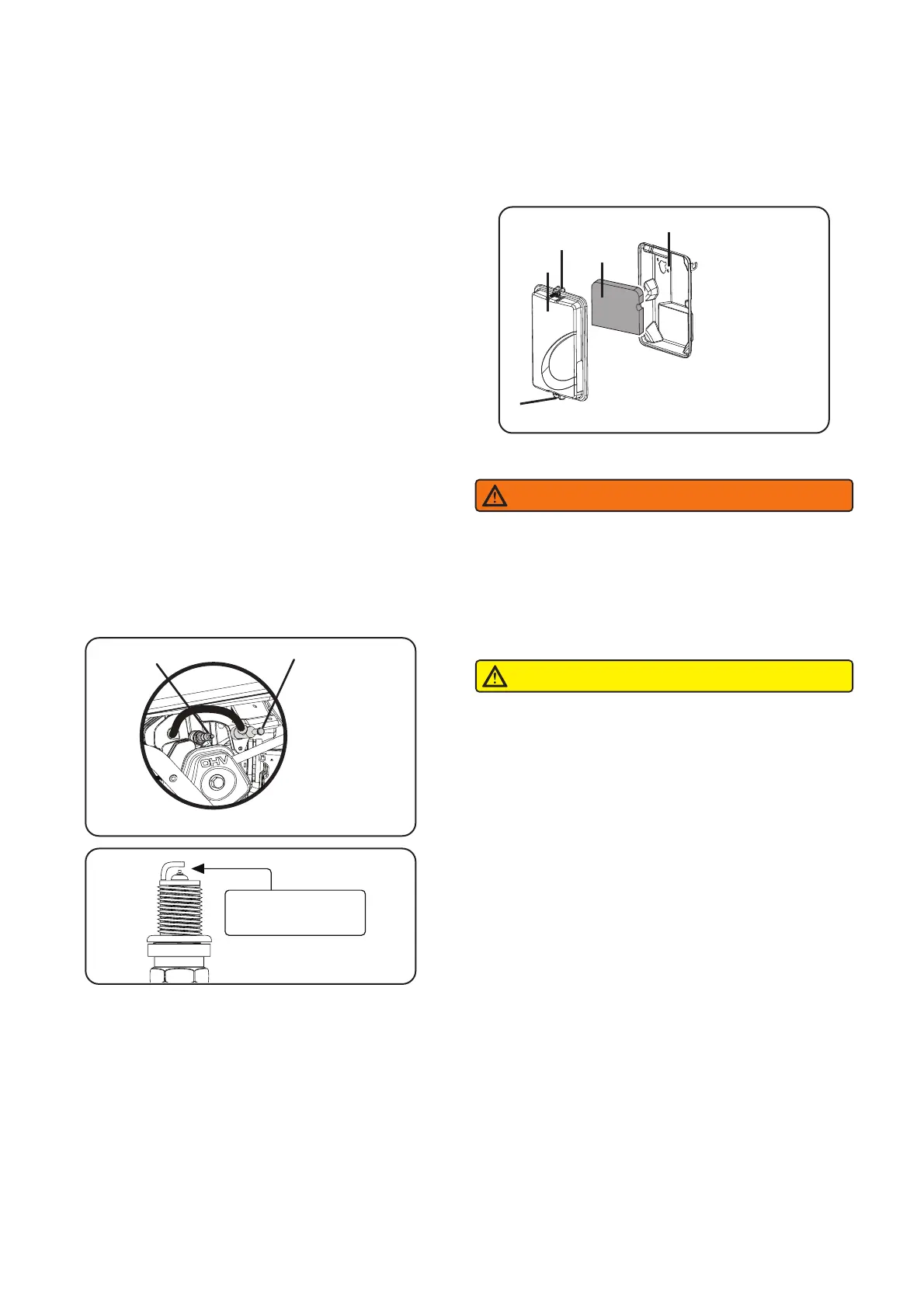 OHV