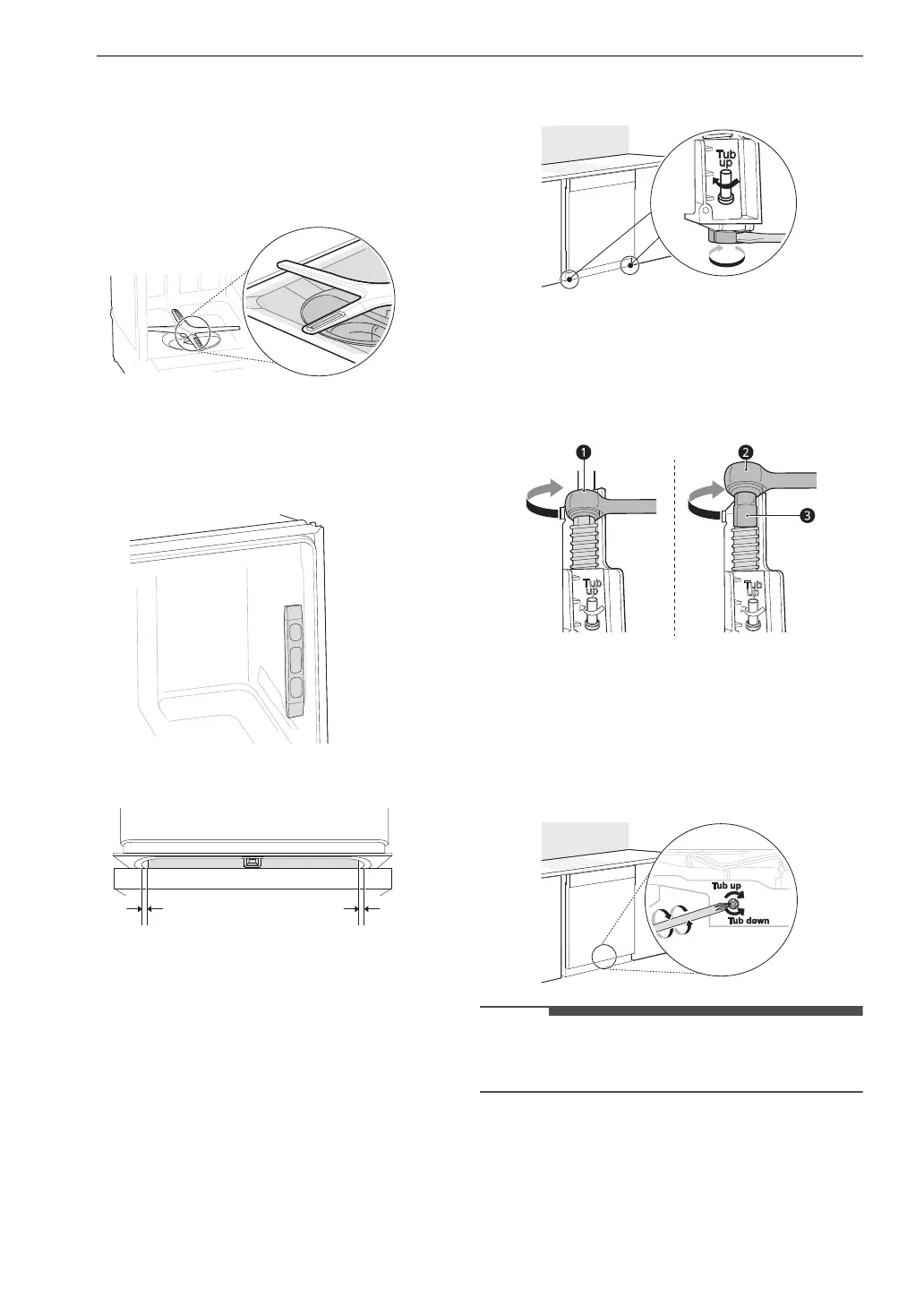 Tub up

1

2

3

Tub up

Tub up

Tub up

Tub down