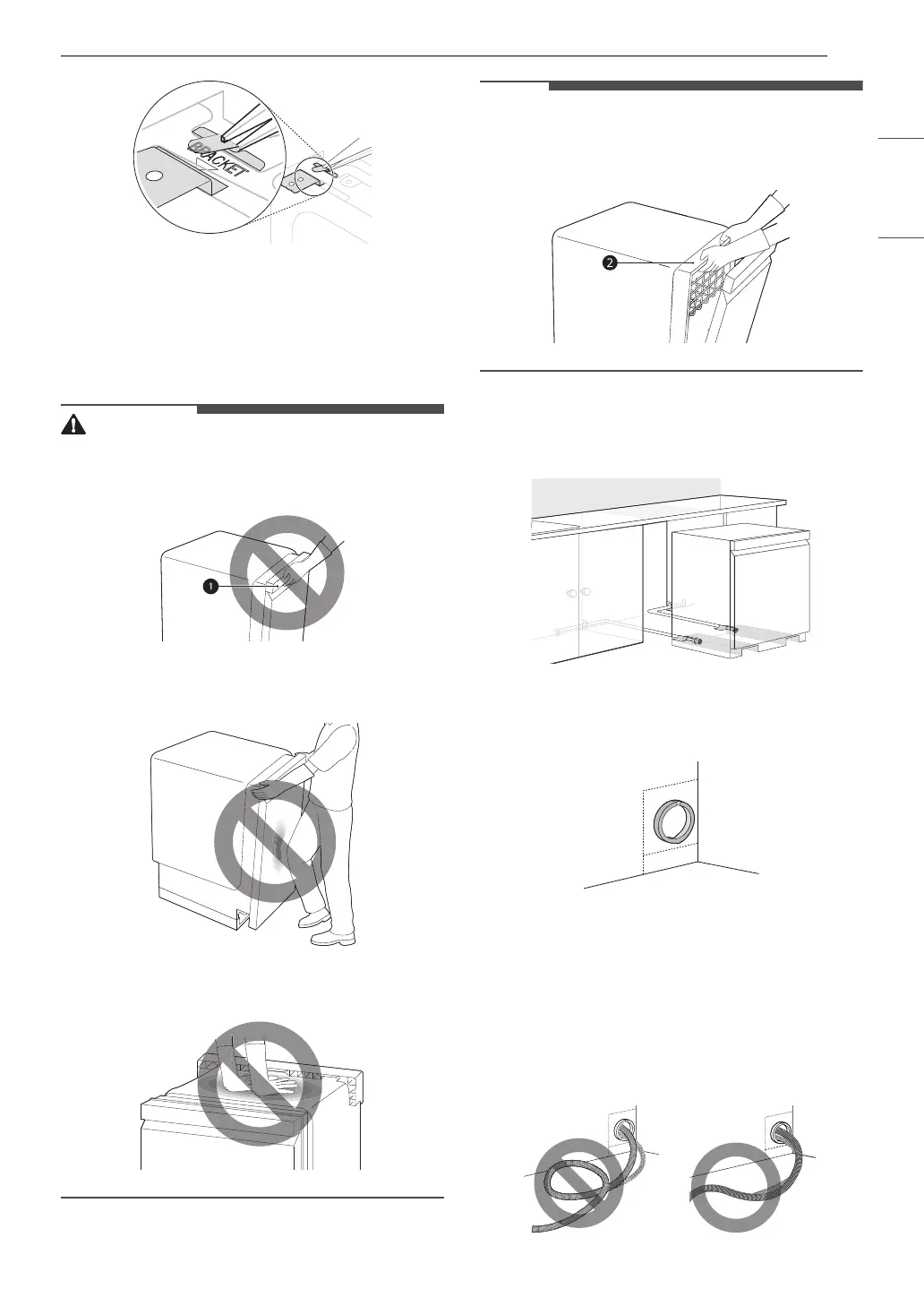 BRACKET

1

2