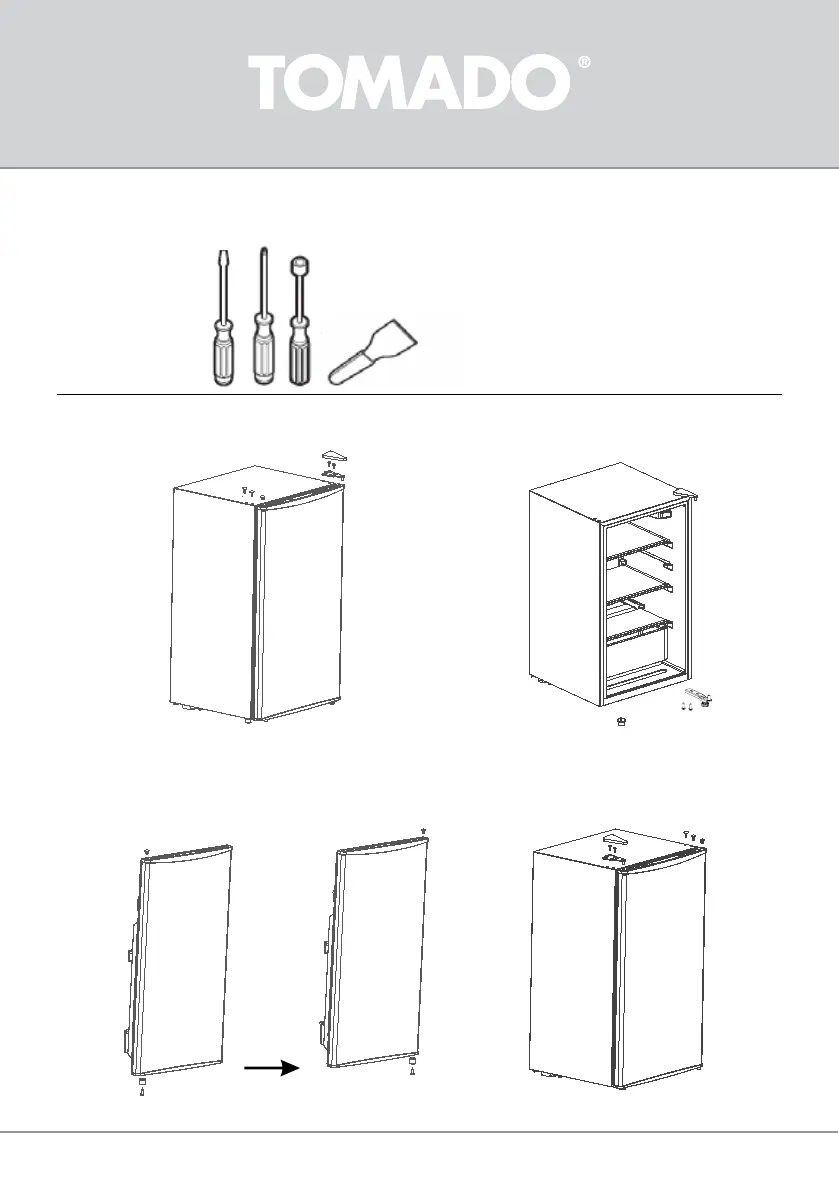 TOMADO®