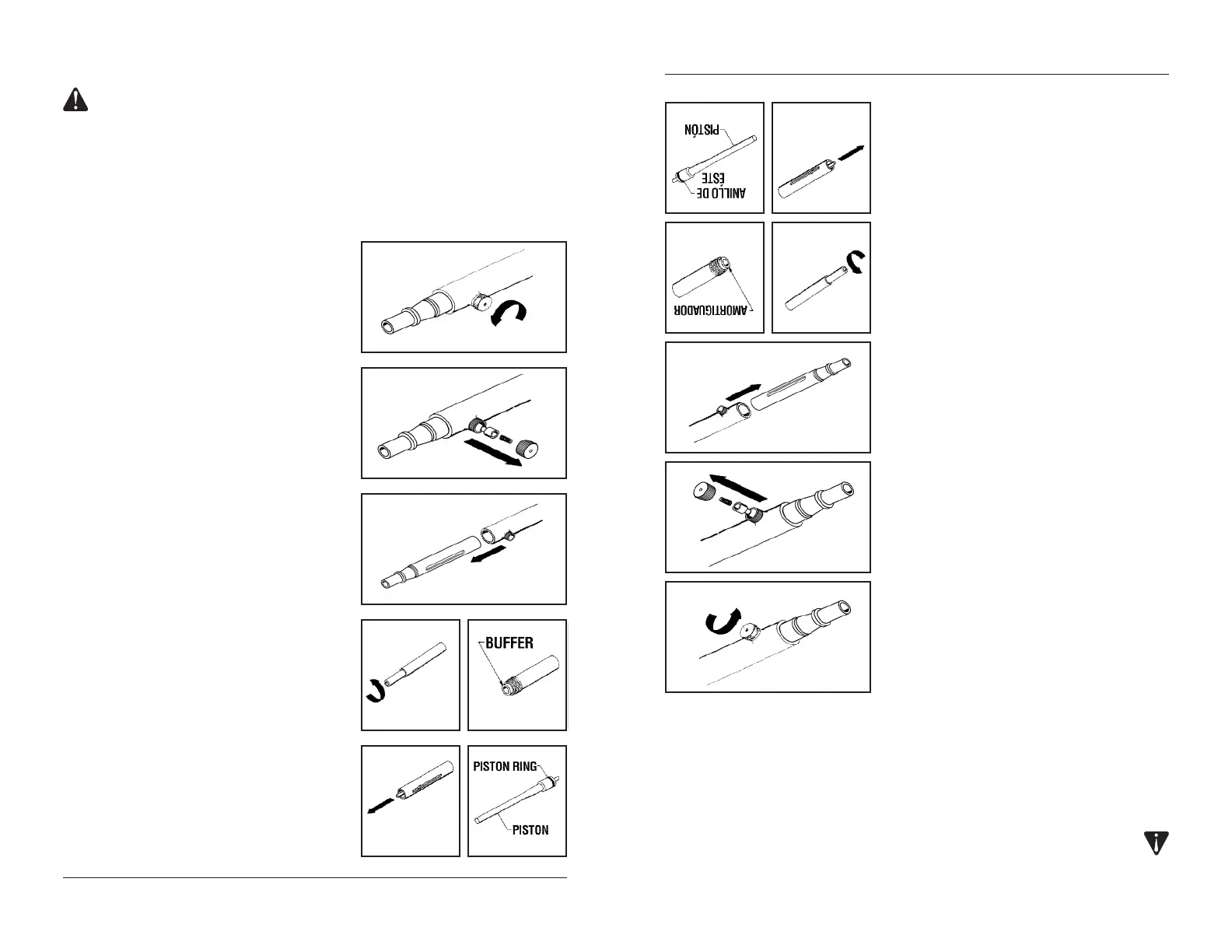 BUFFER

PISTON RING

PISTON

PISTÓN

ANILLO DE ÉSTE

AMORTIGUADOR