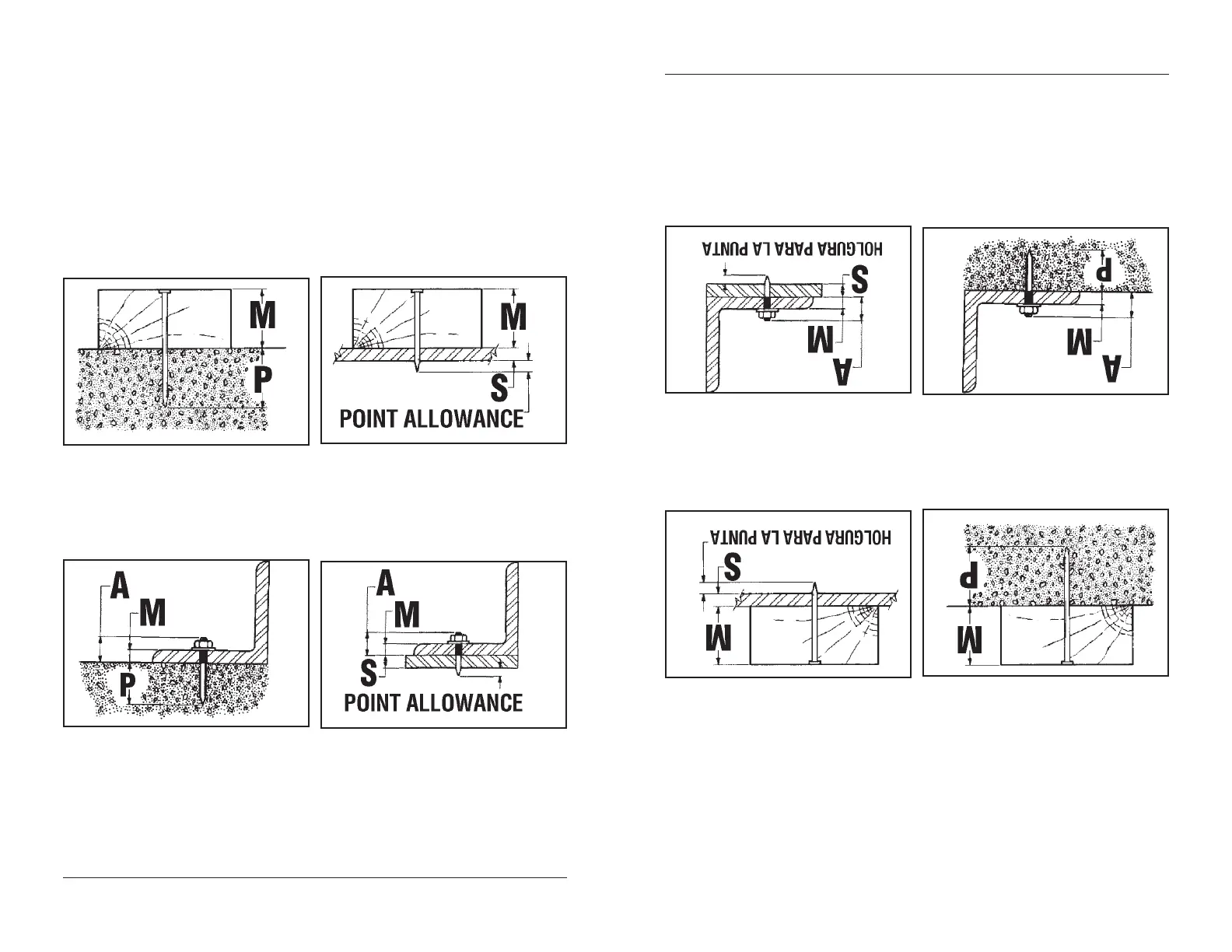 M
P

M
S
POINT ALLOWANCE

A
M
P

A
M
S
POINT ALLOWANCE

HOLGURA PARA LA PUNTA
S
M
A

P
M
A

HOLGURA PARA LA PUNTA
S
M

P
M