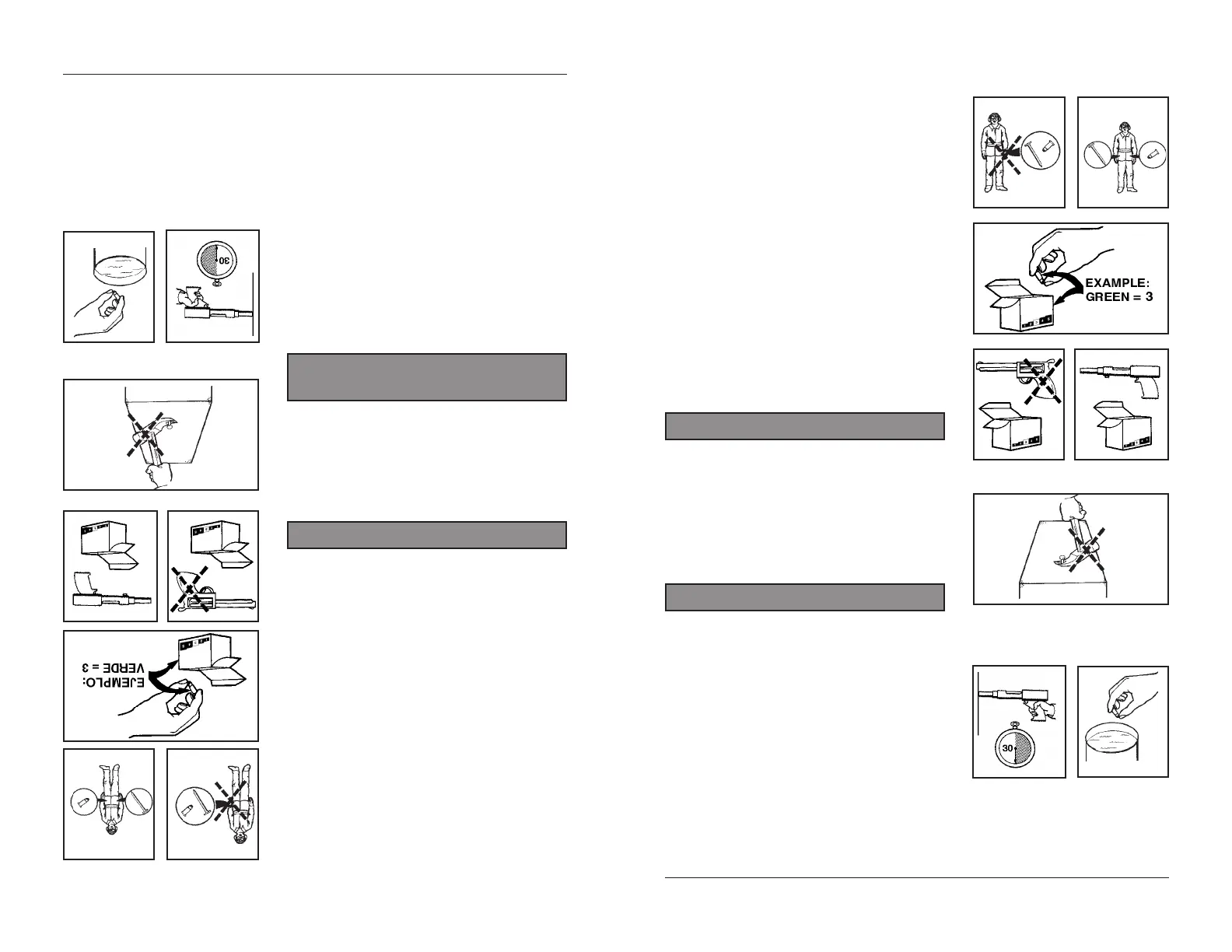 30

EJEMPLO:
VERDE = 3

EXAMPLE:
GREEN = 3

30