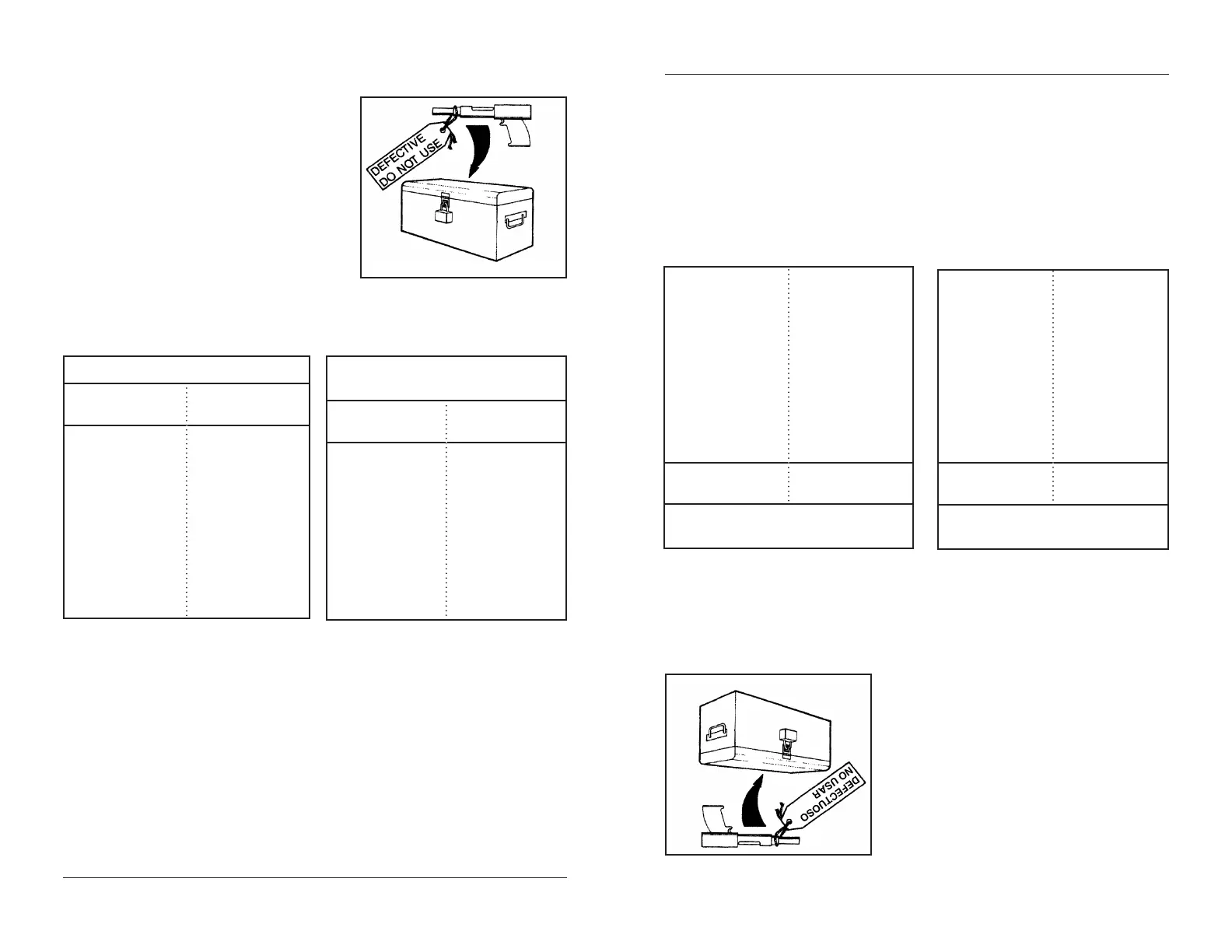 DEFECTIVE
DO NOT USE

DEFECTUOSO
NO USAR