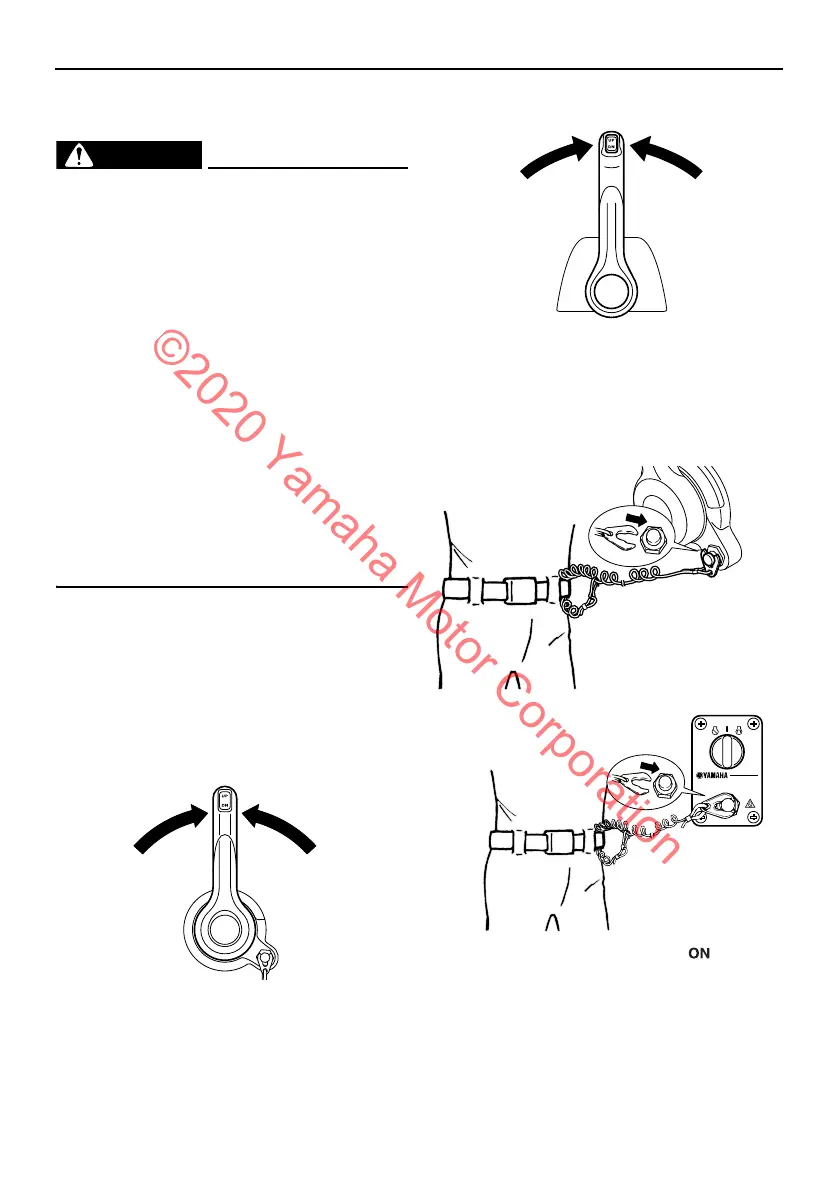 ©2020 Yamaha Motor Corporation

YAMAHA

ON