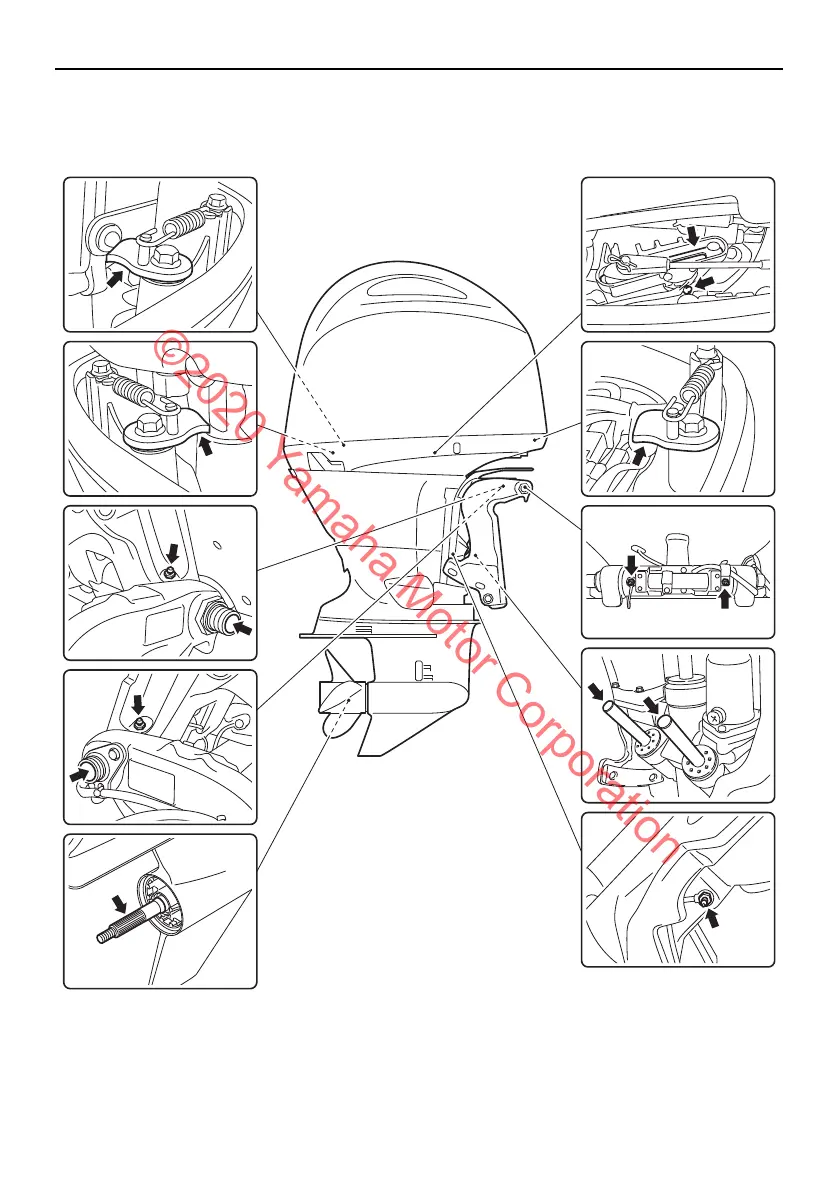 ©2020 Yamaha Motor Corporation