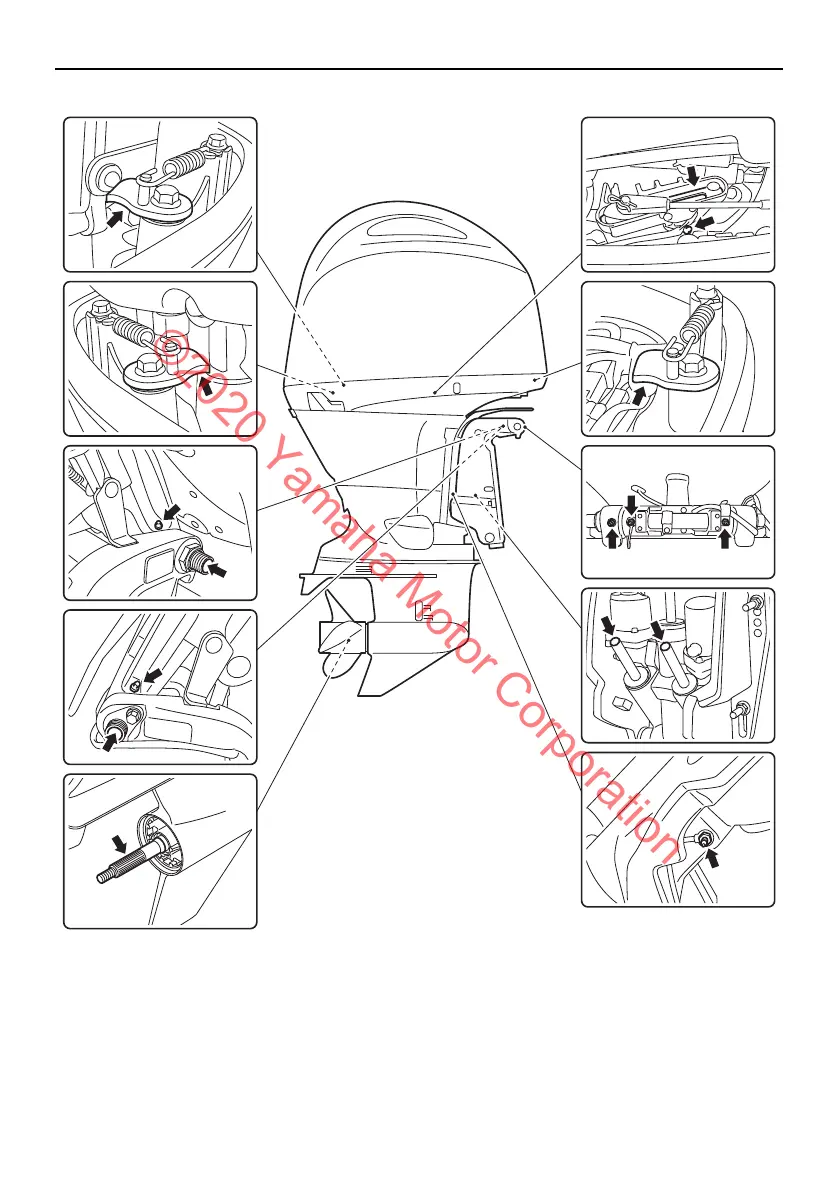 ©2020 Yamaha Motor Corporation