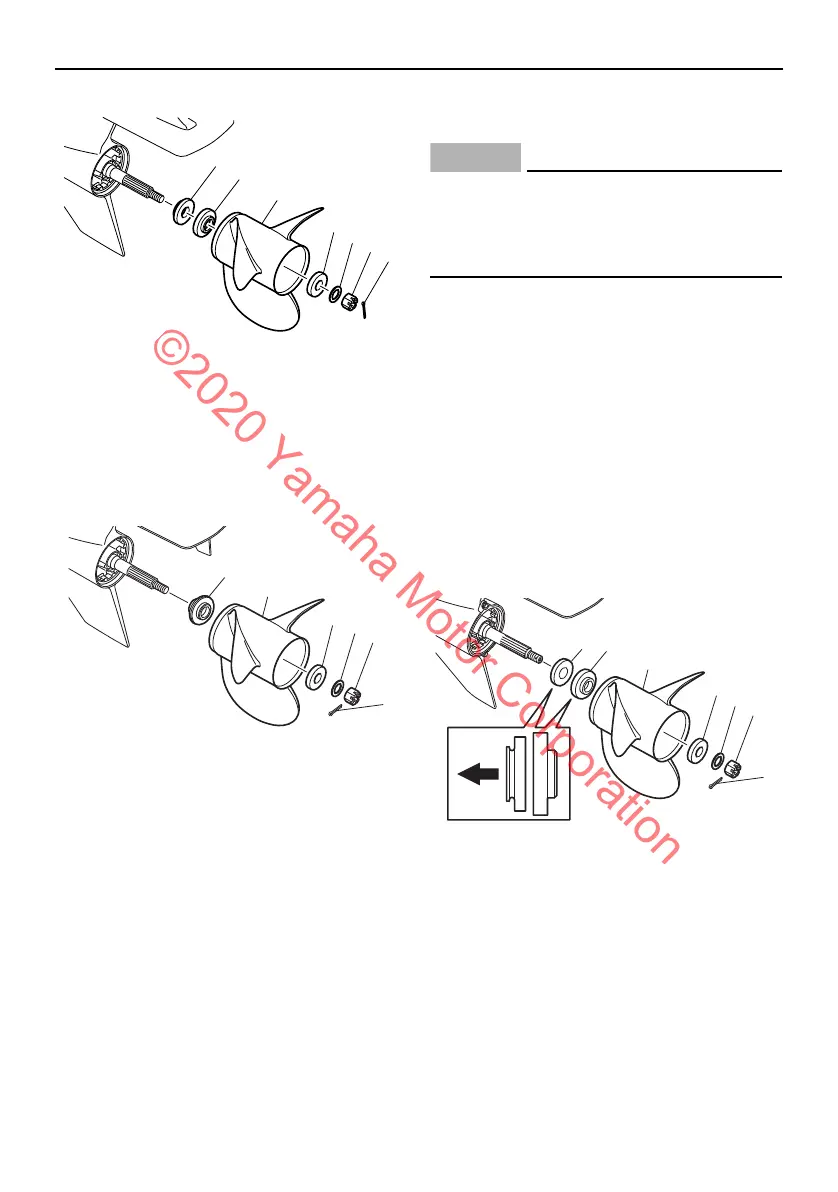 ©2020 Yamaha Motor Corporation