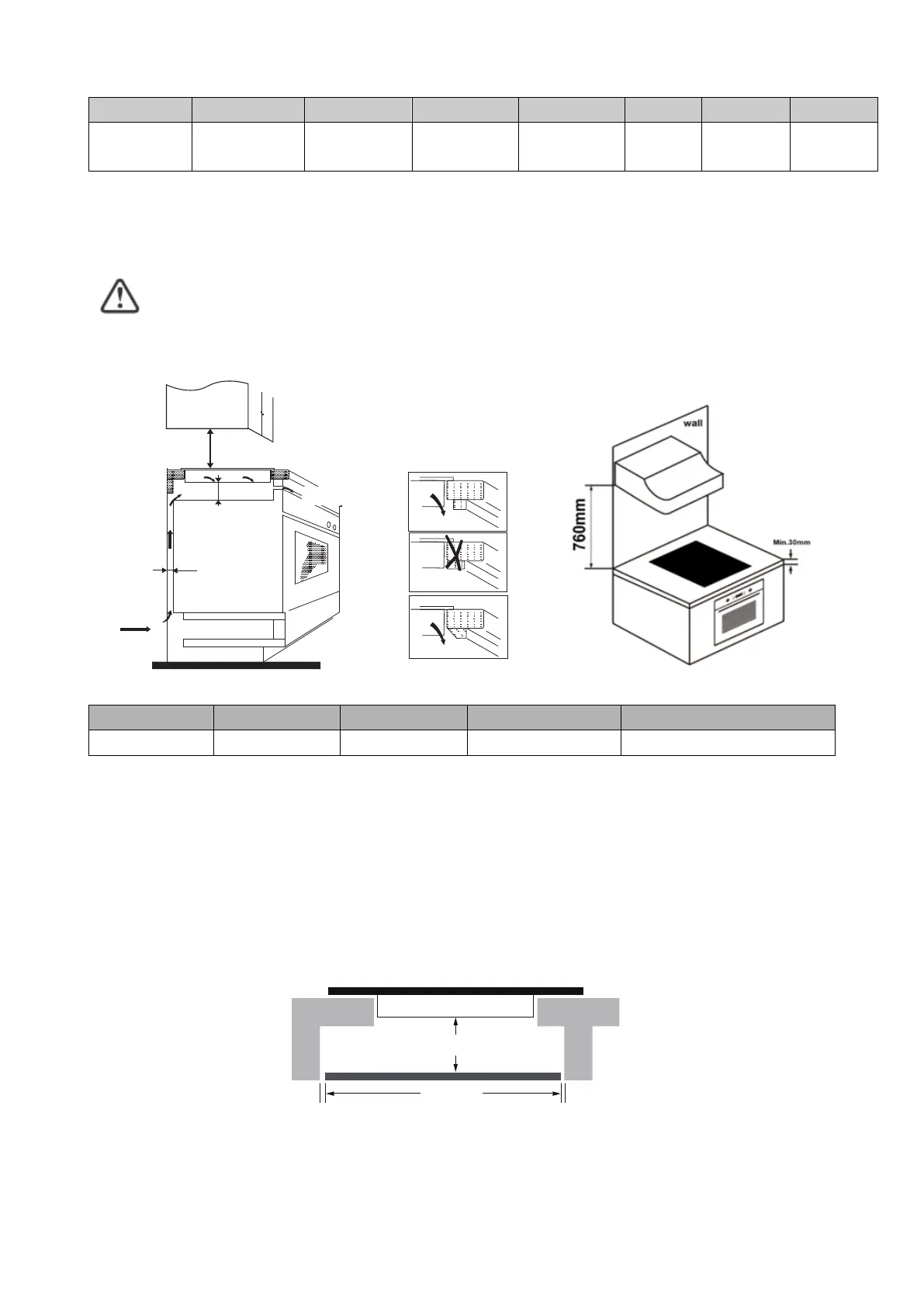 wall

760mm

Min.30mm