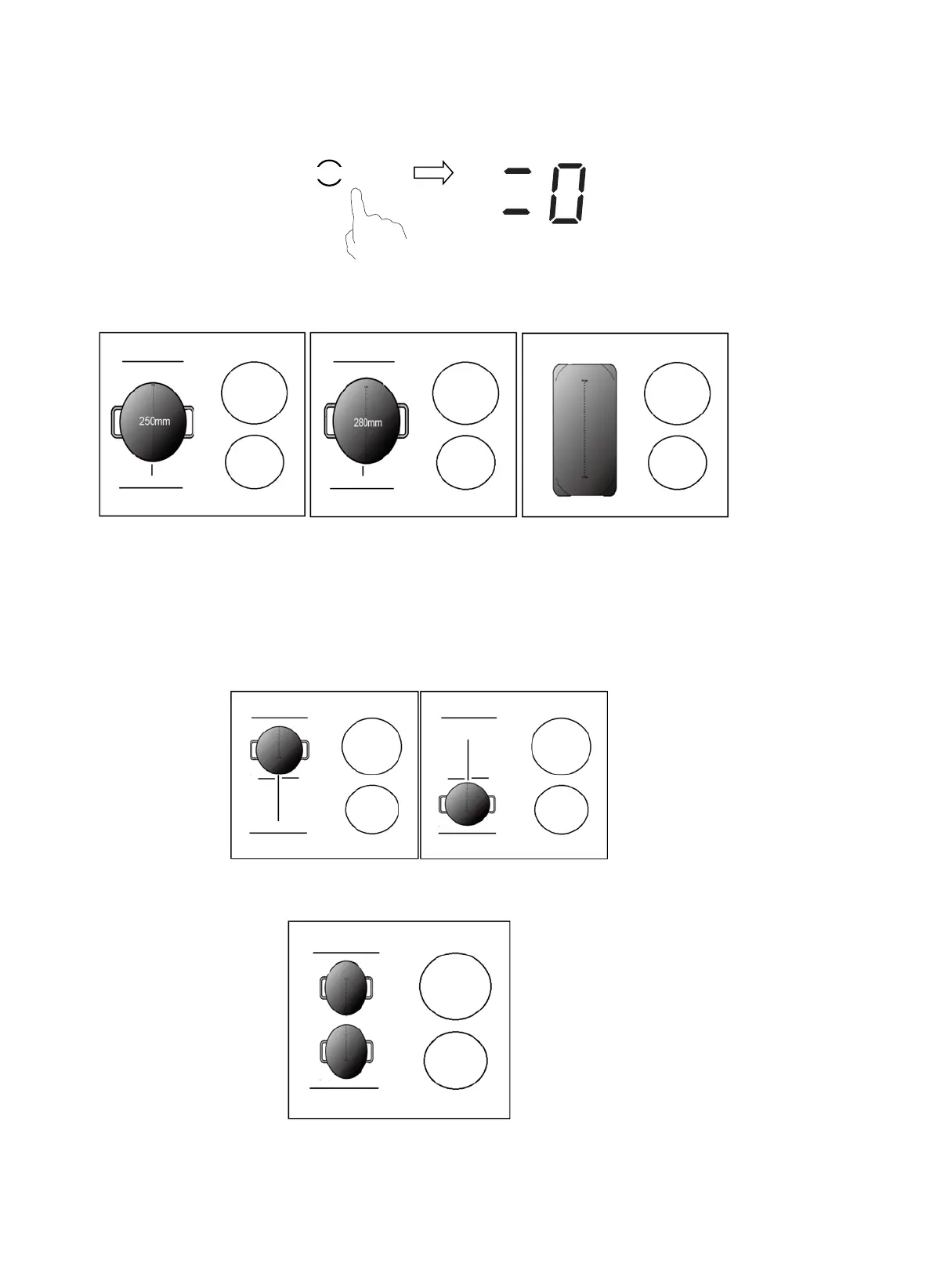 0

250mm

280mm