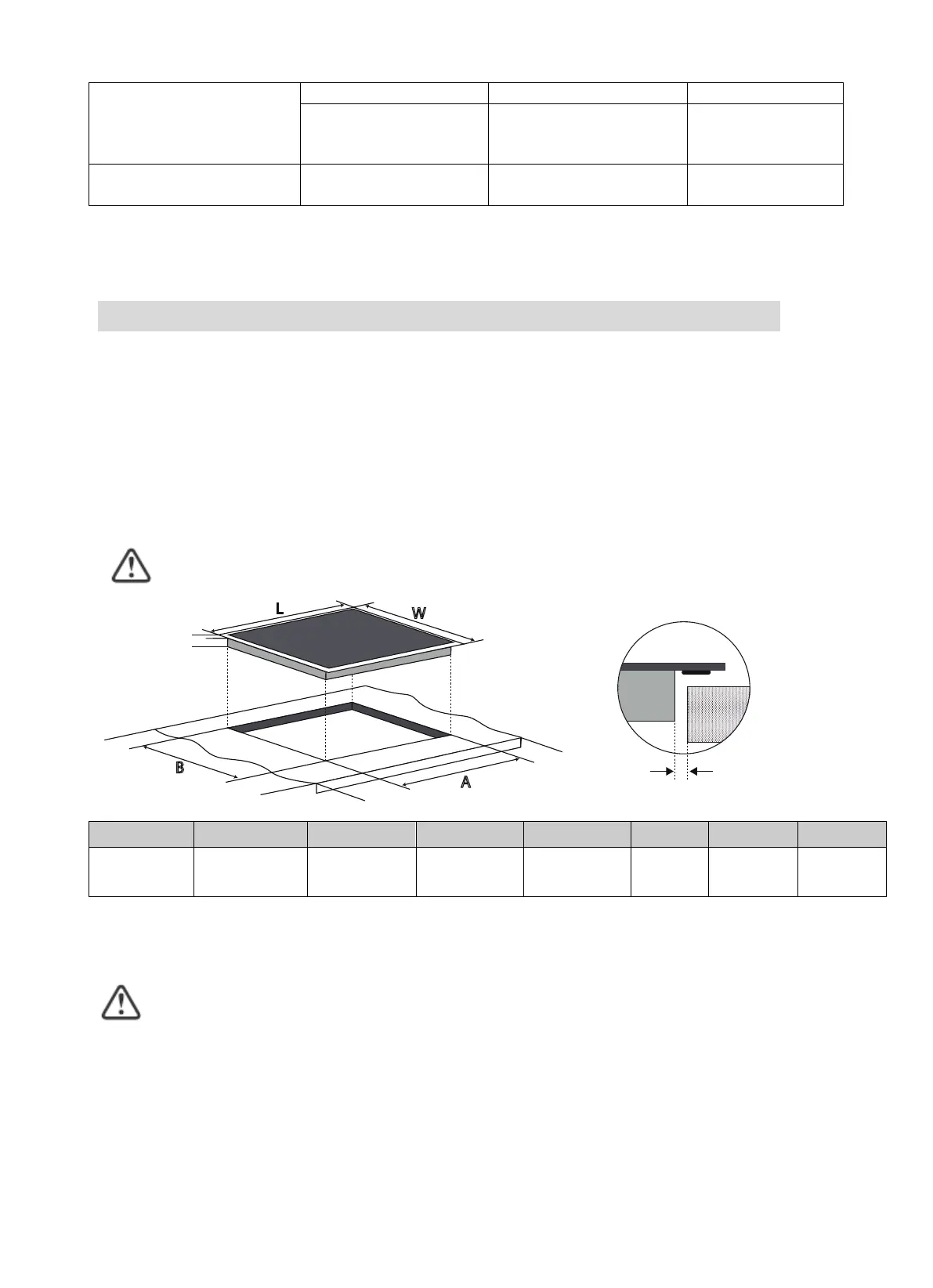 L
W
B
A