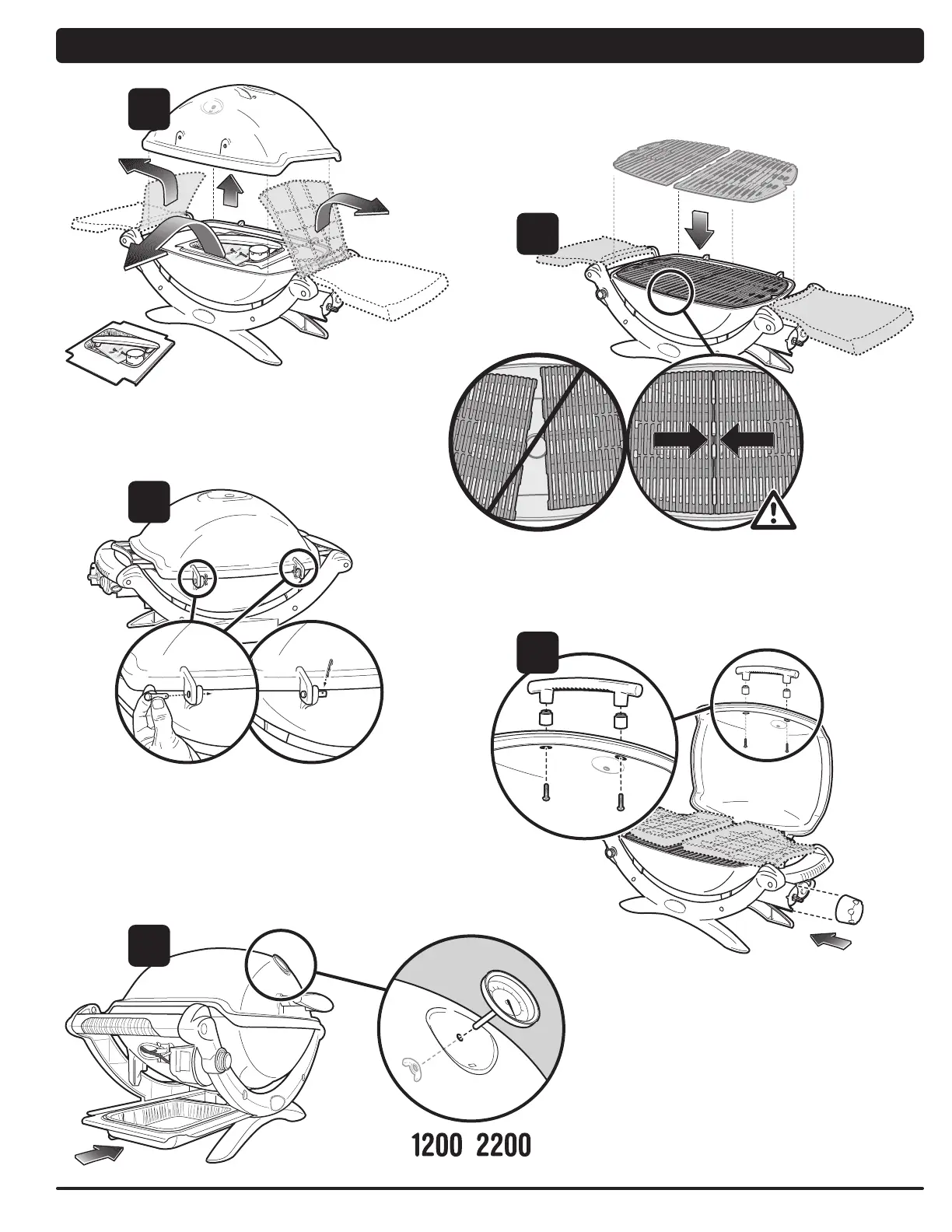 1200 2200