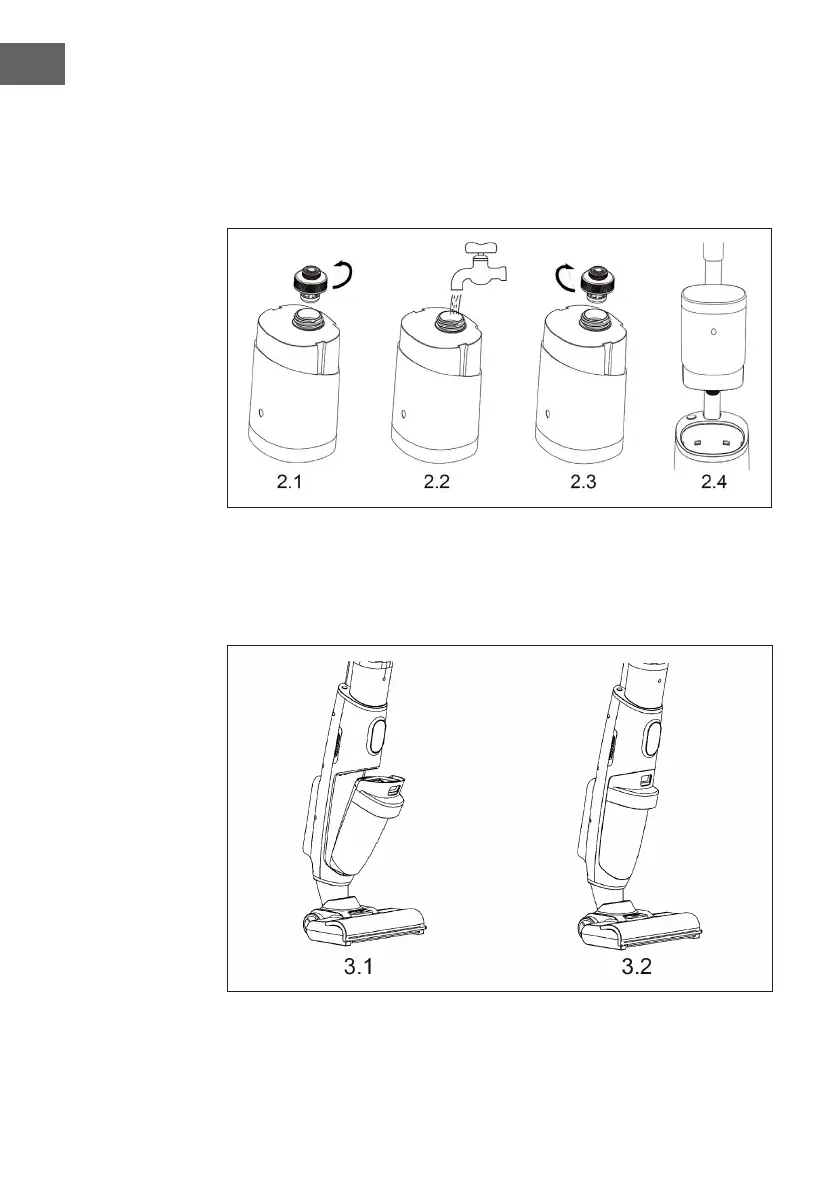 2.1 2.2 2.3 2.4

3.1 3.2