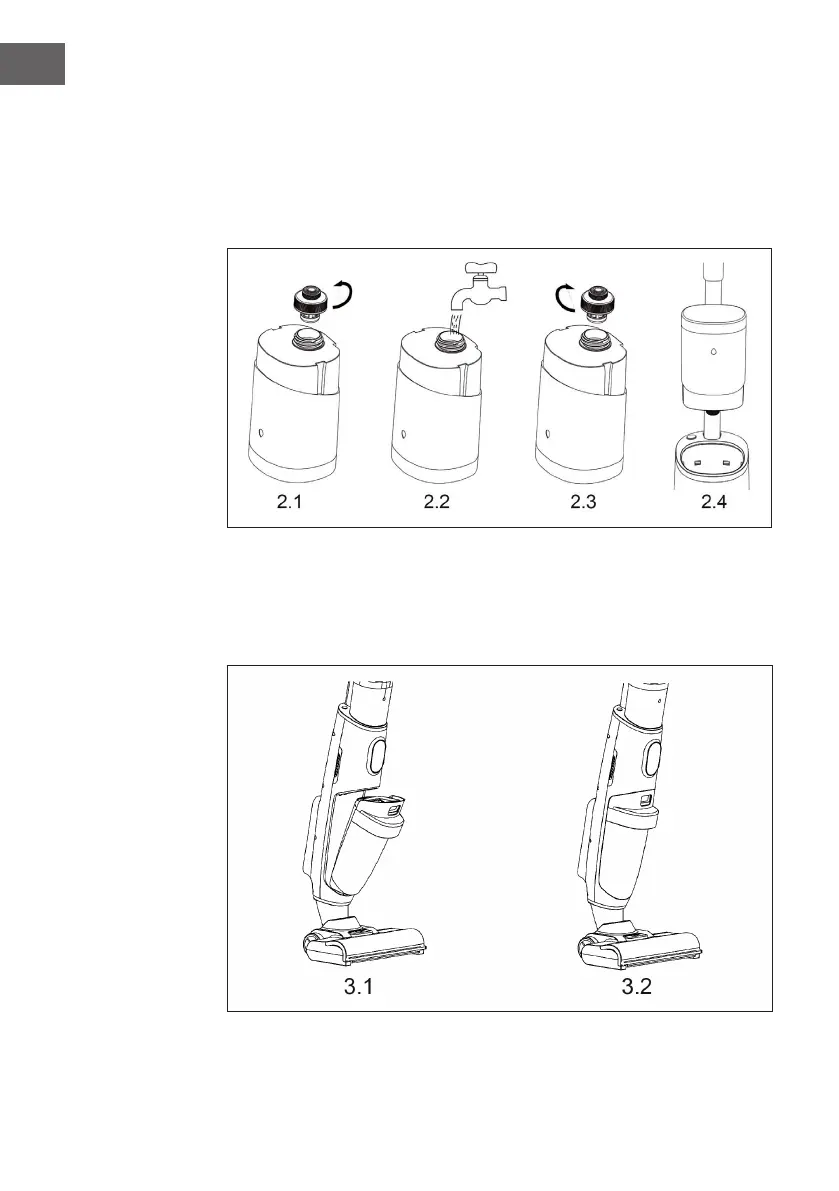 2.1

2.2

2.3

2.4

3.1

3.2