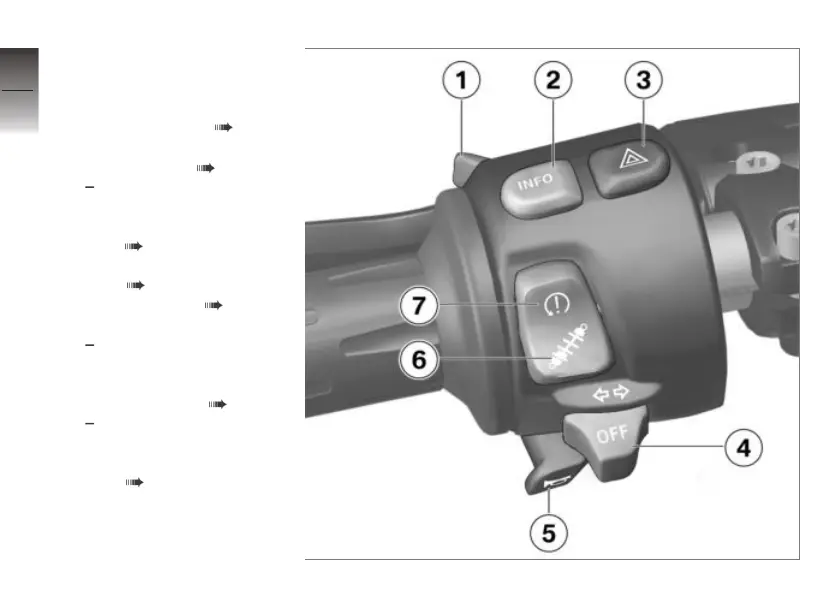 1
2
3
INFO
7
6
OFF
4
5