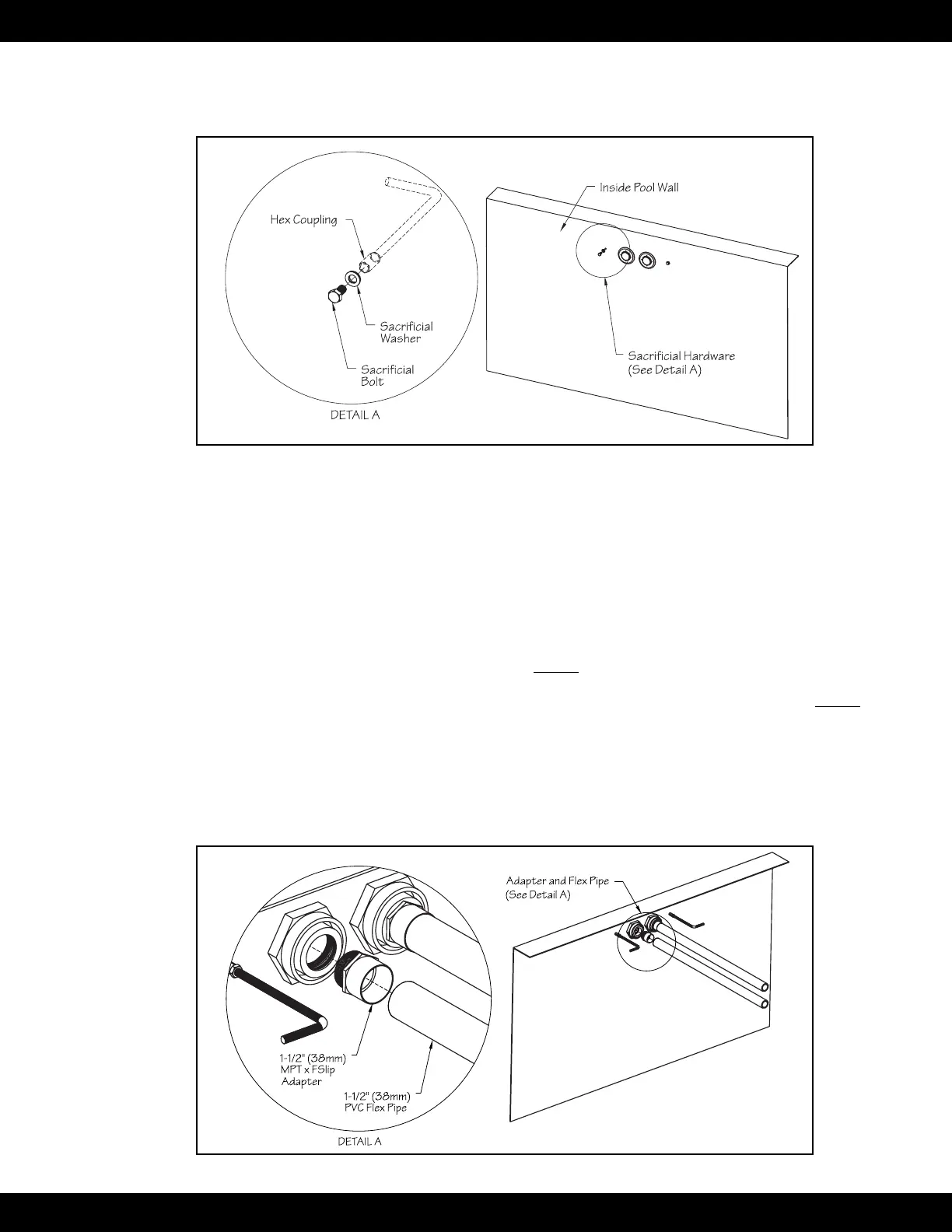 Hex Coupling

Sacrificial Washer

Sacrificial Bolt

DETAIL A

Inside Pool Wall

Sacrificial Hardware (See Detail A)

1-1/2" (38mm) MPT x FSlip Adapter

1-1/2" (38mm) PVC Flex Pipe

DETAIL A

Adapter and Flex Pipe (See Detail A)