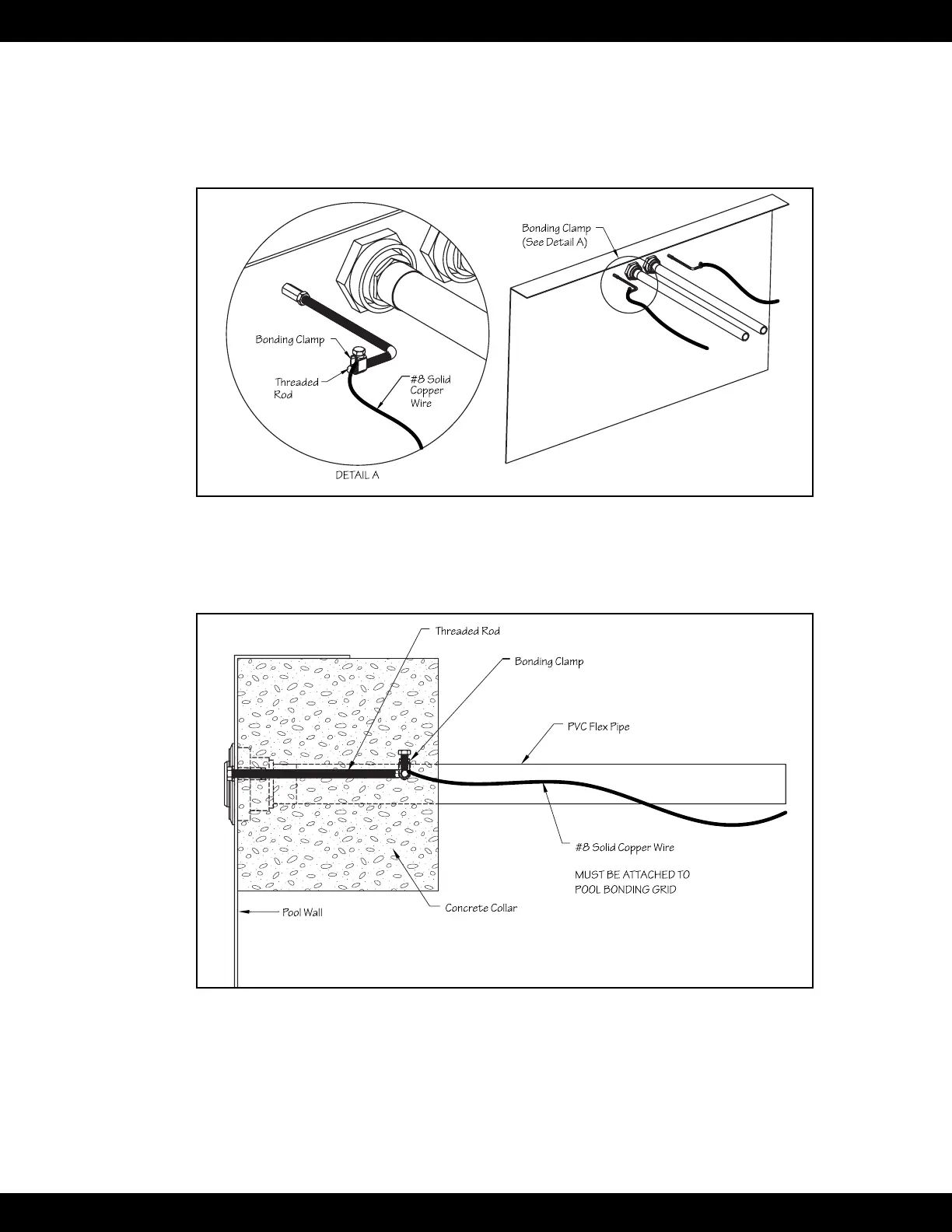 Bonding Clamp
(See Detail A)

Bonding Clamp

Threaded
Rod

#8 Solid
Copper
Wire

DETAIL A

Threaded Rod

Bonding Clamp

PVC Flex Pipe

#8 Solid Copper Wire

MUST BE ATTACHED TO
POOL BONDING GRID

Concrete Collar

Pool Wall