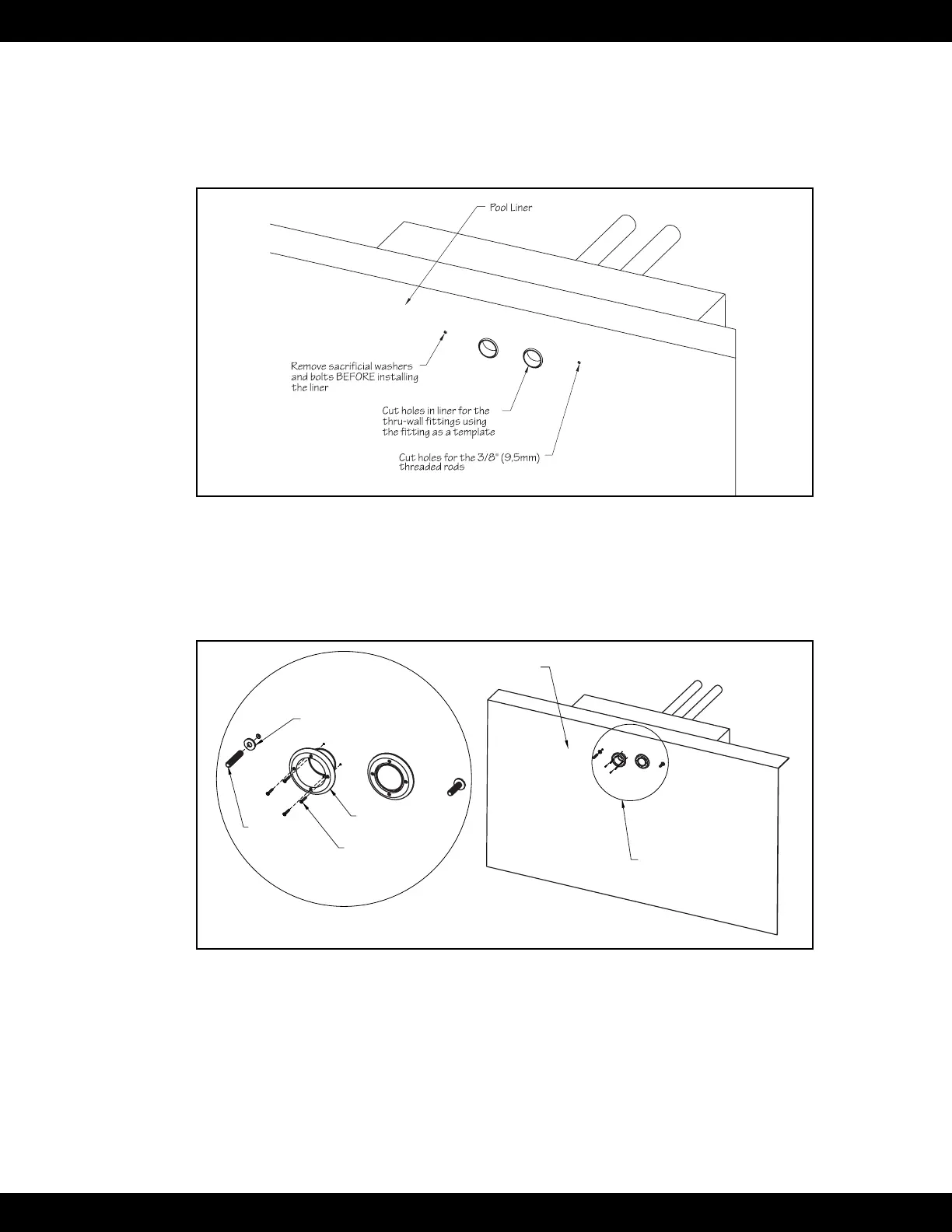 Pool Liner

Remove sacrificial washers and bolts BEFORE installing the liner

Cut holes in liner for the thru-wall fittings using the fitting as a template

Cut holes for the 3/8" (9,5mm) threaded rods