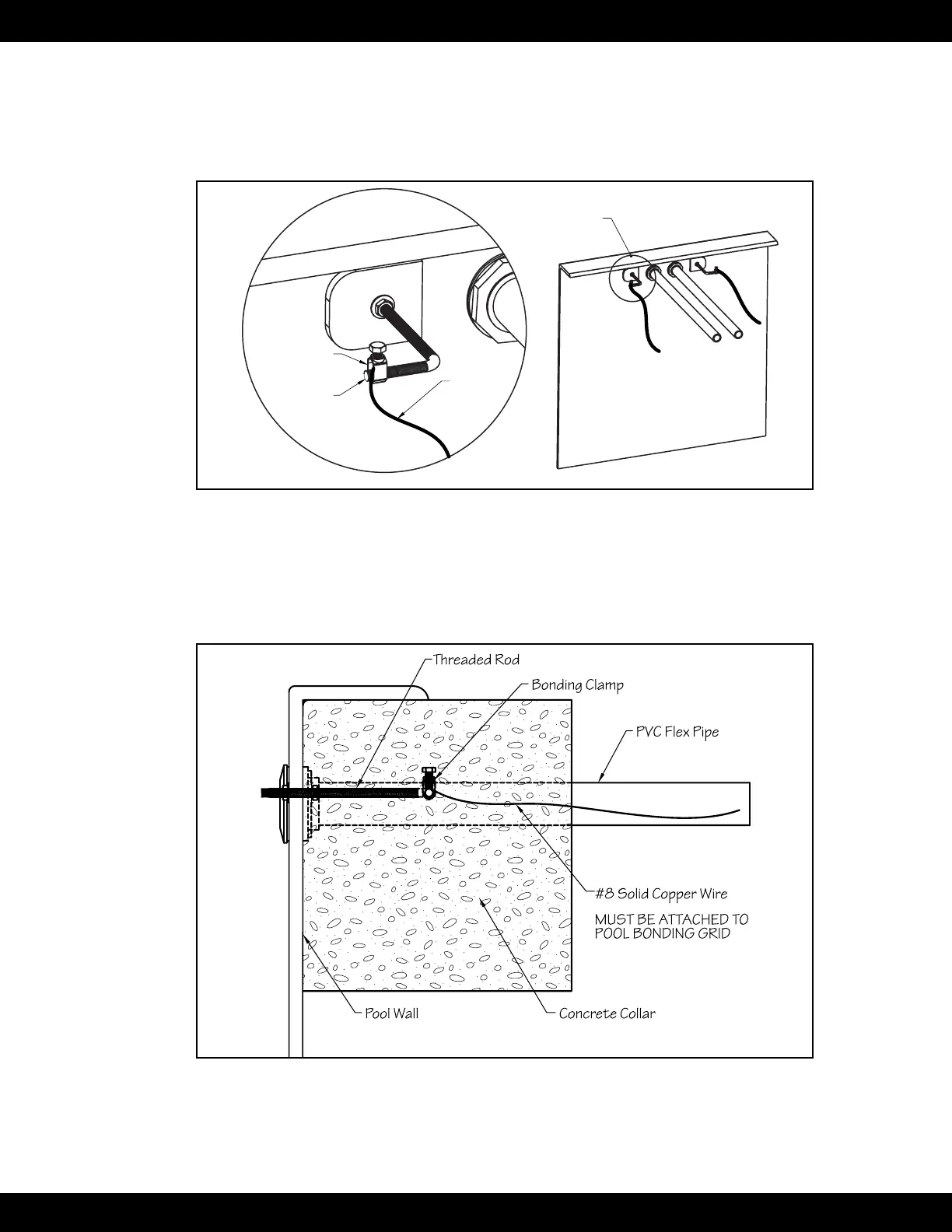 Threaded Rod

Bonding Clamp

PVC Flex Pipe

#8 Solid Copper Wire

MUST BE ATTACHED TO POOL BONDING GRID

Pool Wall

Concrete Collar