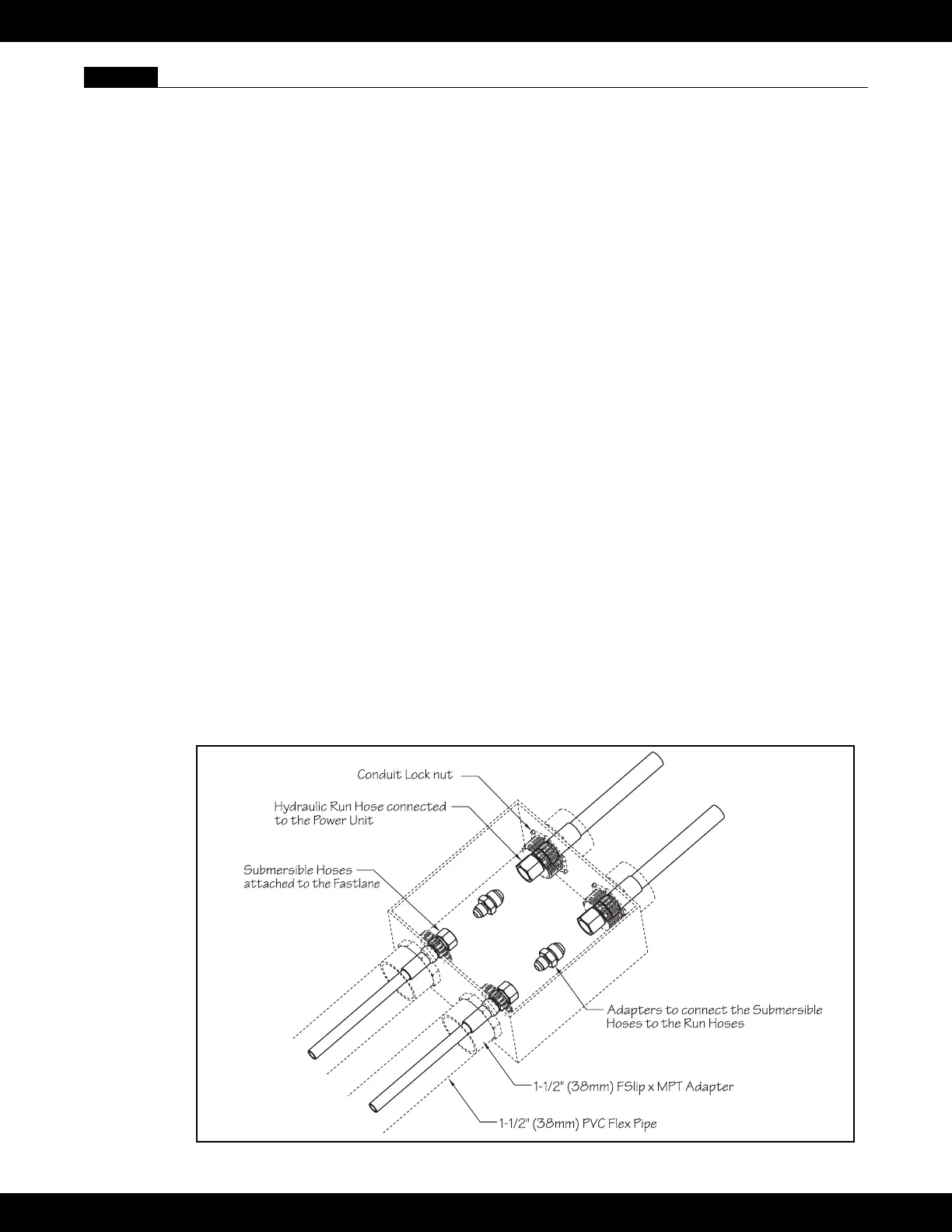 Conduit Lock nut

Hydraulic Run Hose connected to the Power Unit

Submersible Hoses attached to the Fastlane

Adapters to connect the Submersible Hoses to the Run Hoses

1-1/2" (38mm) FSlip x MPT Adapter

1-1/2" (38mm) PVC Flex Pipe