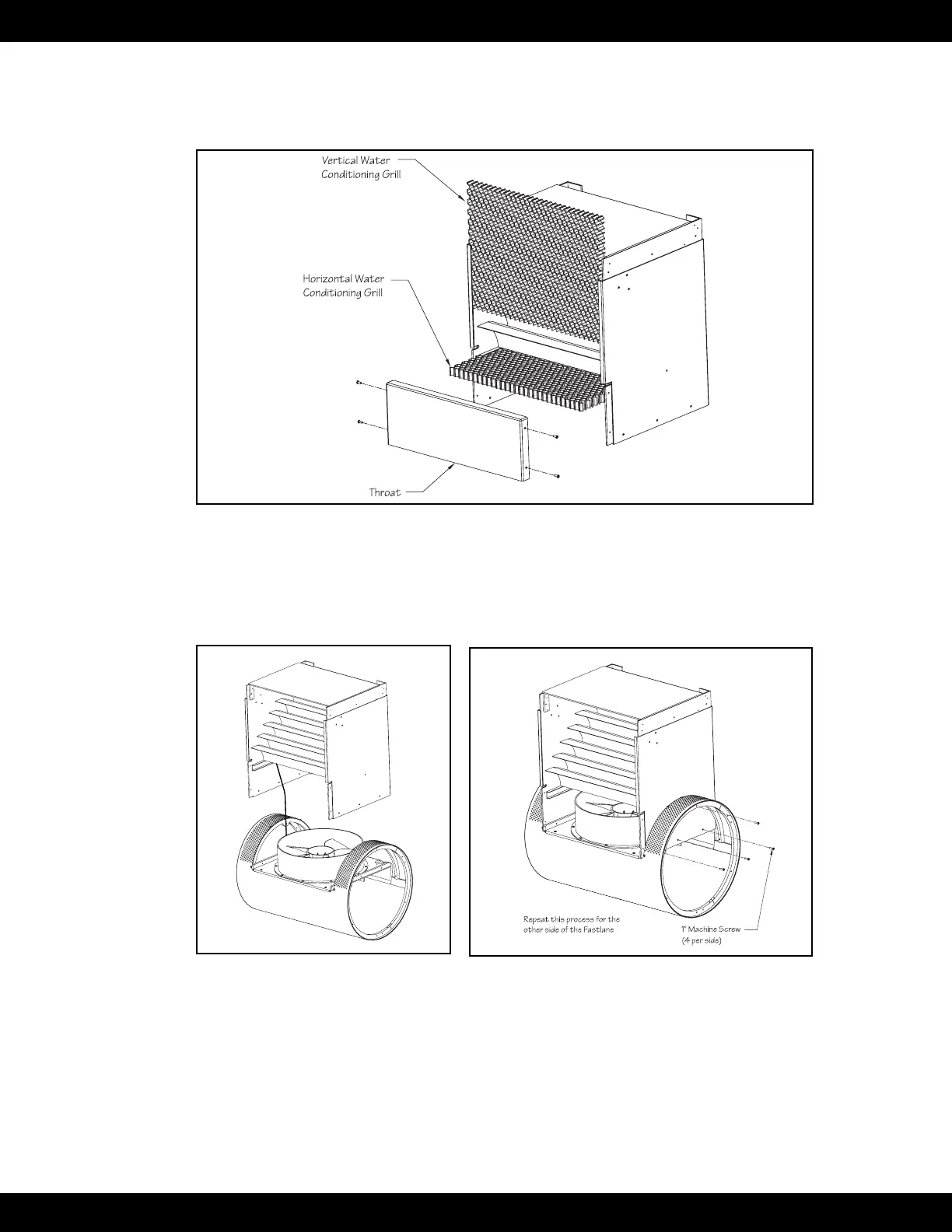 Vertical Water Conditioning Grill

Horizontal Water Conditioning Grill

Throat

Repeat this process for the other side of the Fastlane

1" Machine Screw (4 per side)