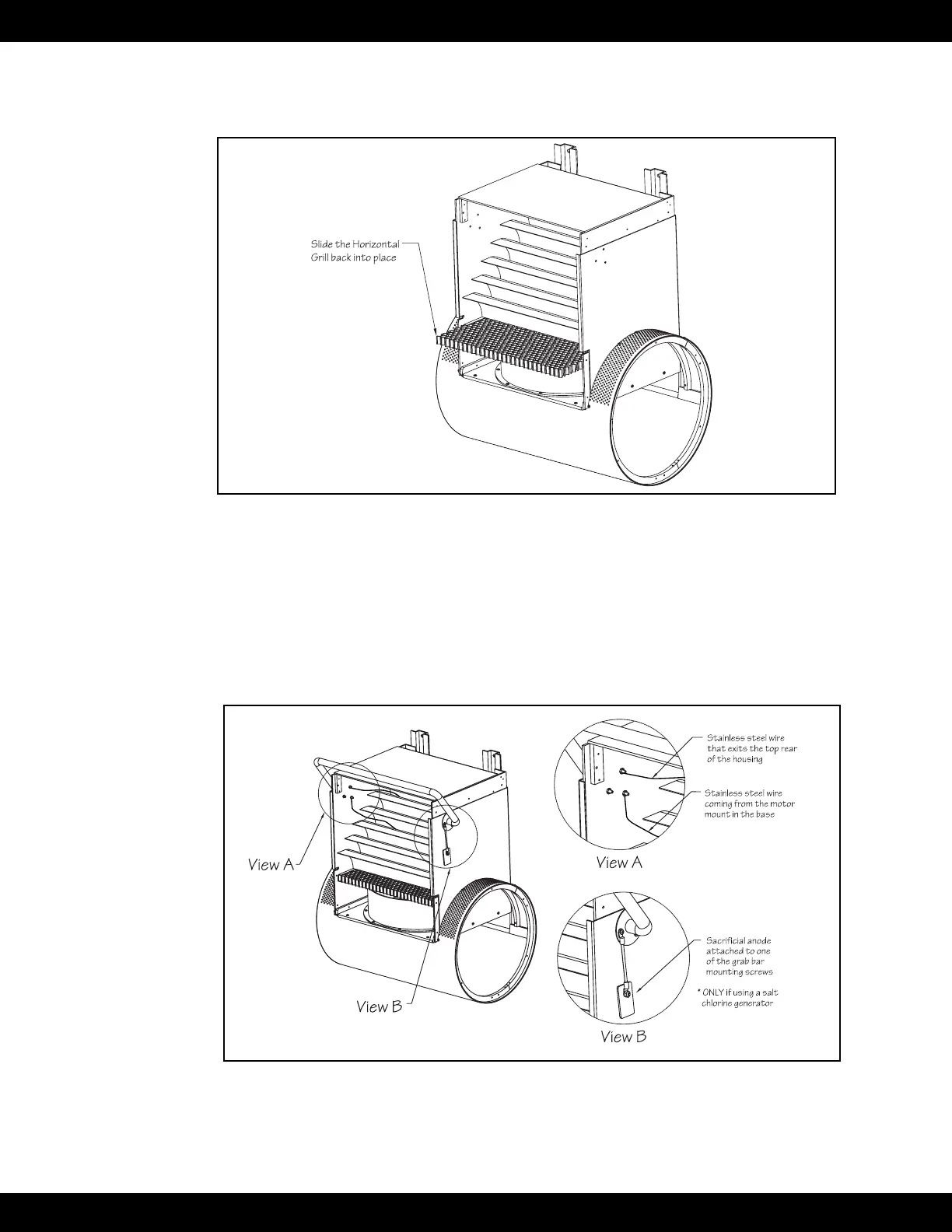 Slide the Horizontal Grill back into place

View A

View B

Stainless steel wire that exits the top rear of the housing

Stainless steel wire coming from the motor mount in the base

View A

Sacrificial anode attached to one of the grab bar mounting screws

* ONLY if using a salt chlorine generator

View B