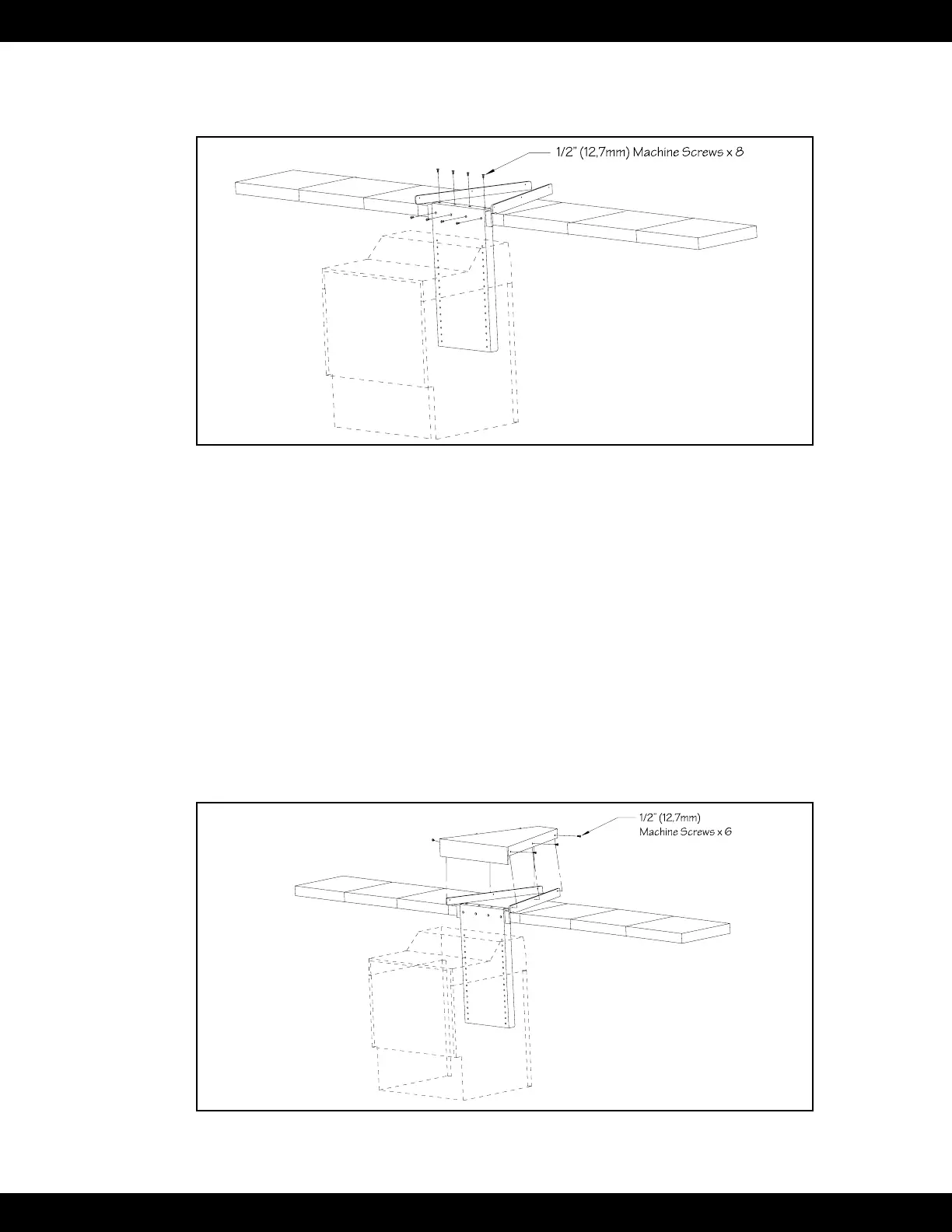 1/2" (12,7mm) Machine Screws x 8

1/2" (12,7mm) Machine Screws x 6