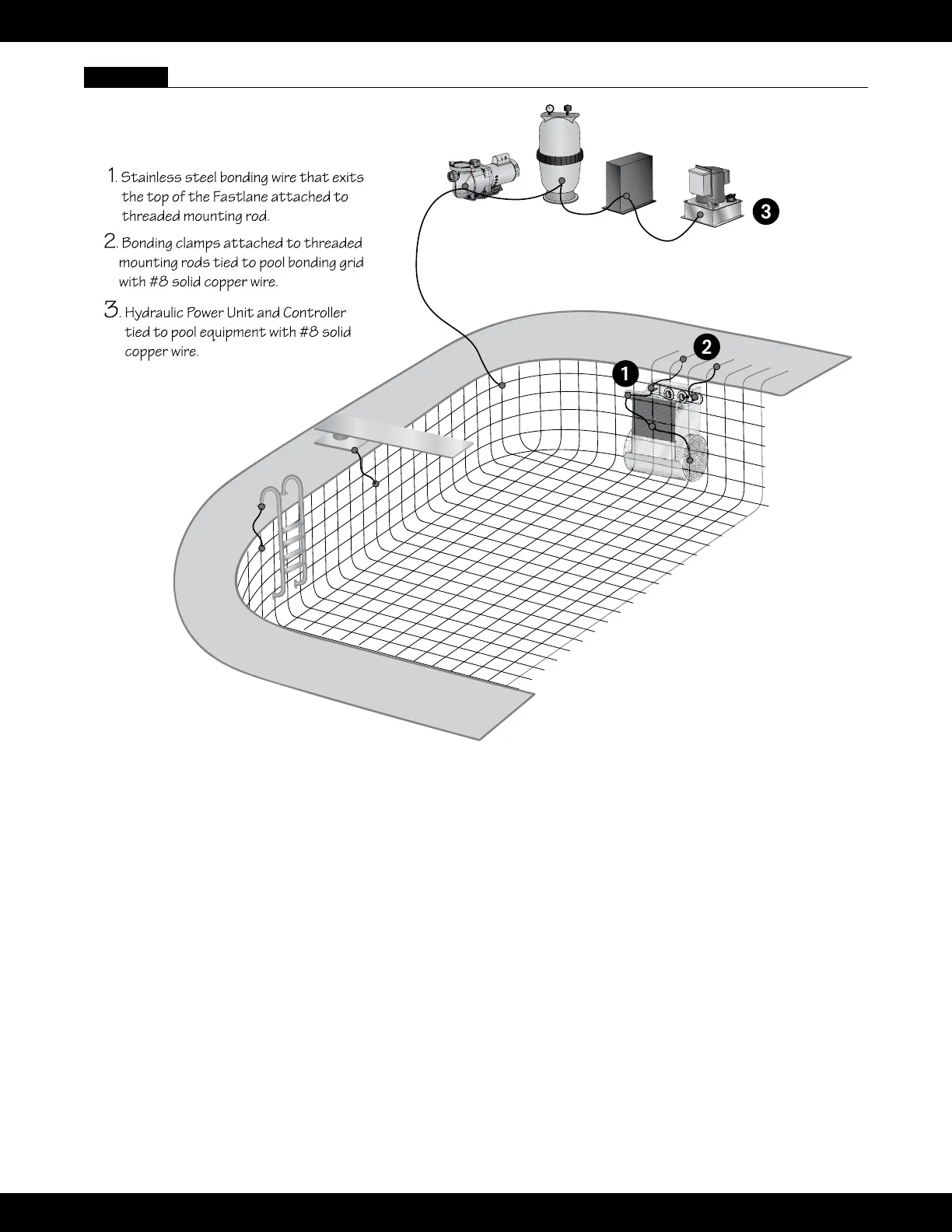 1. Stainless steel bonding wire that exits the top of the Fastlane attached to threaded mounting rod.

2. Bonding clamps attached to threaded mounting rods tied to pool bonding grid with #8 solid copper wire.

3. Hydraulic Power Unit and Controller tied to pool equipment with #8 solid copper wire.

3

2

1