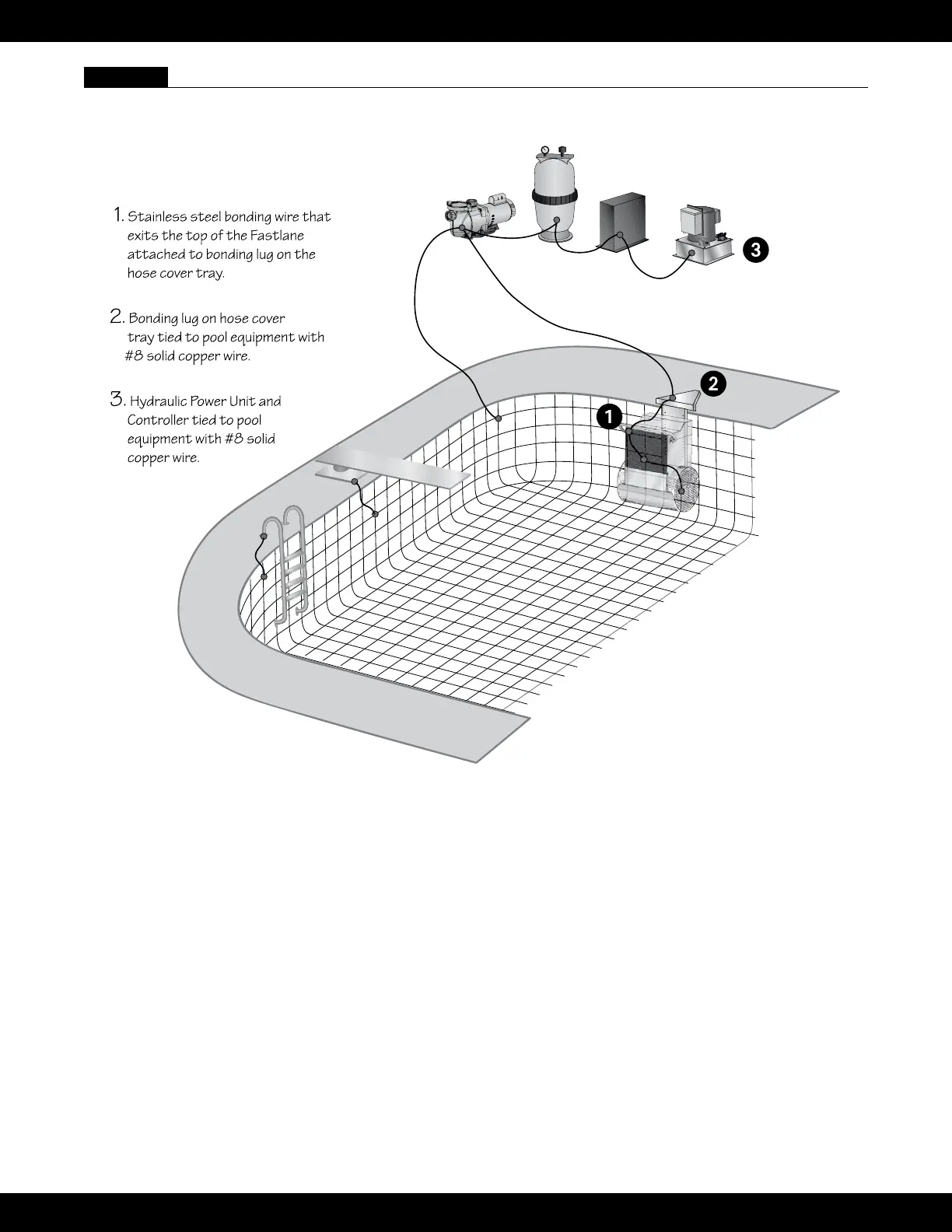 1. Stainless steel bonding wire that exits the top of the Fastlane attached to bonding lug on the hose cover tray.

2. Bonding lug on hose cover tray tied to pool equipment with #8 solid copper wire.

3. Hydraulic Power Unit and Controller tied to pool equipment with #8 solid copper wire.

3

2

1