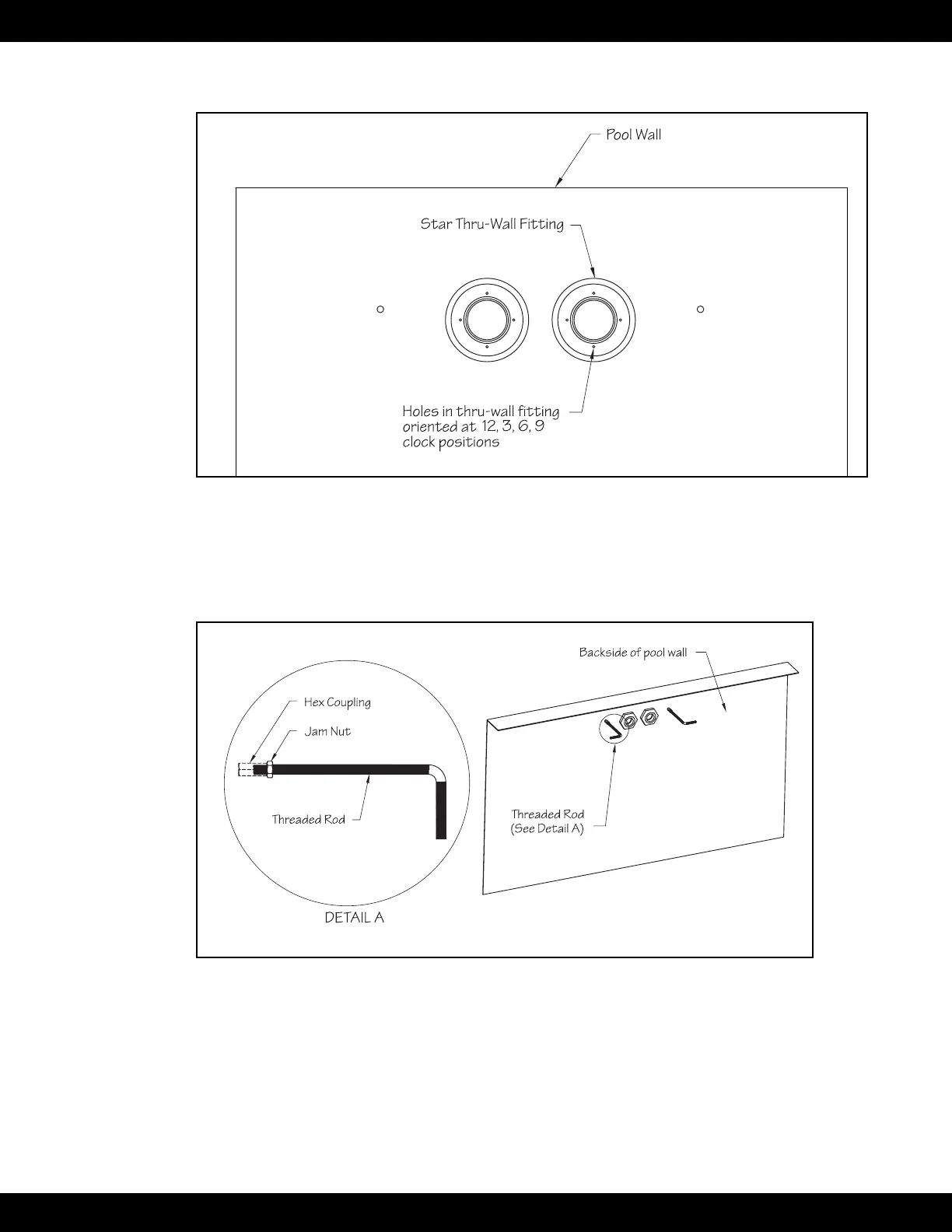 Pool Wall

Star Thru-Wall Fitting

Holes in thru-wall fitting oriented at 12, 3, 6, 9 clock positions

Backside of pool wall

Hex Coupling

Jam Nut

Threaded Rod

Threaded Rod (See Detail A)

DETAIL A