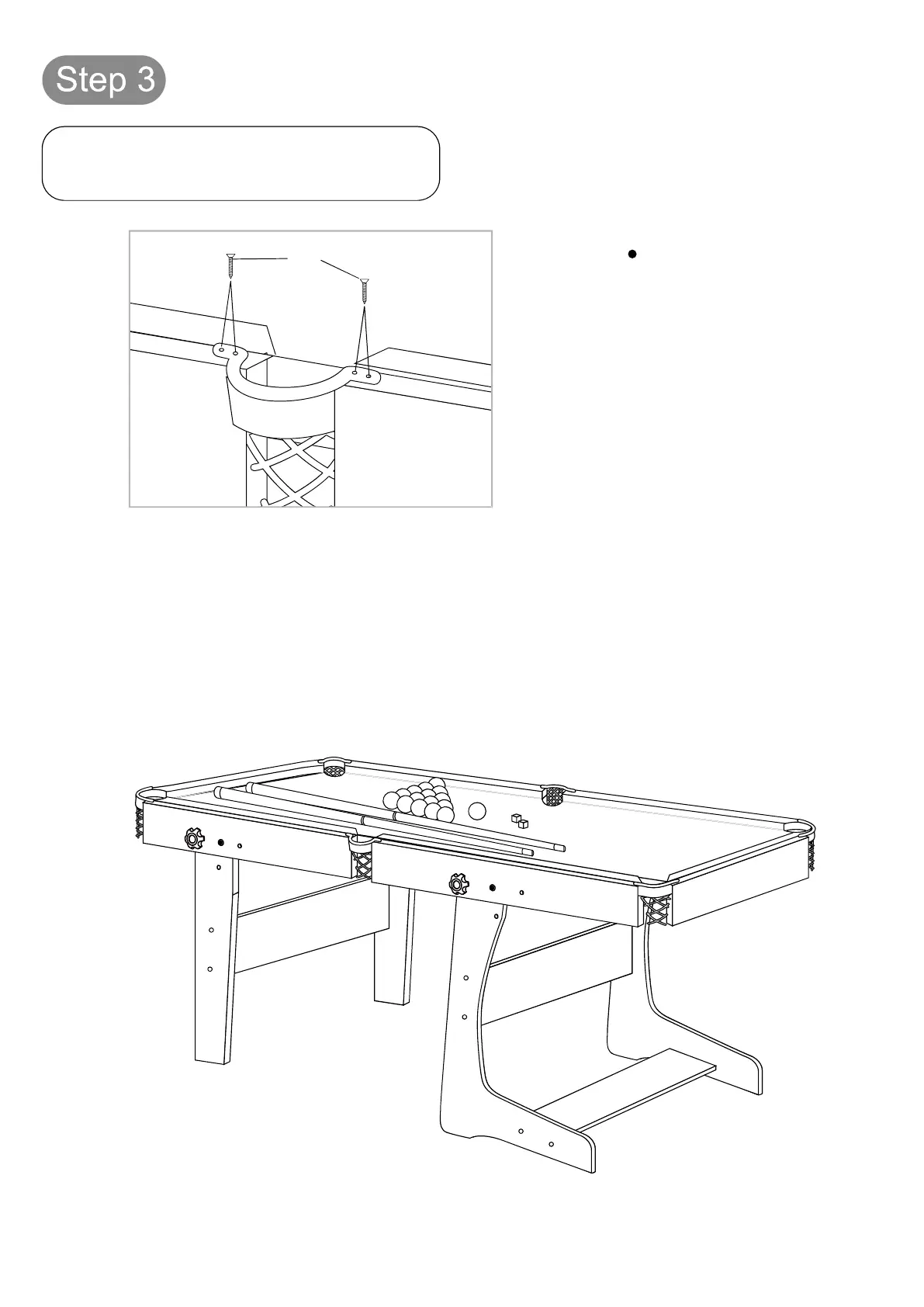 Step 3