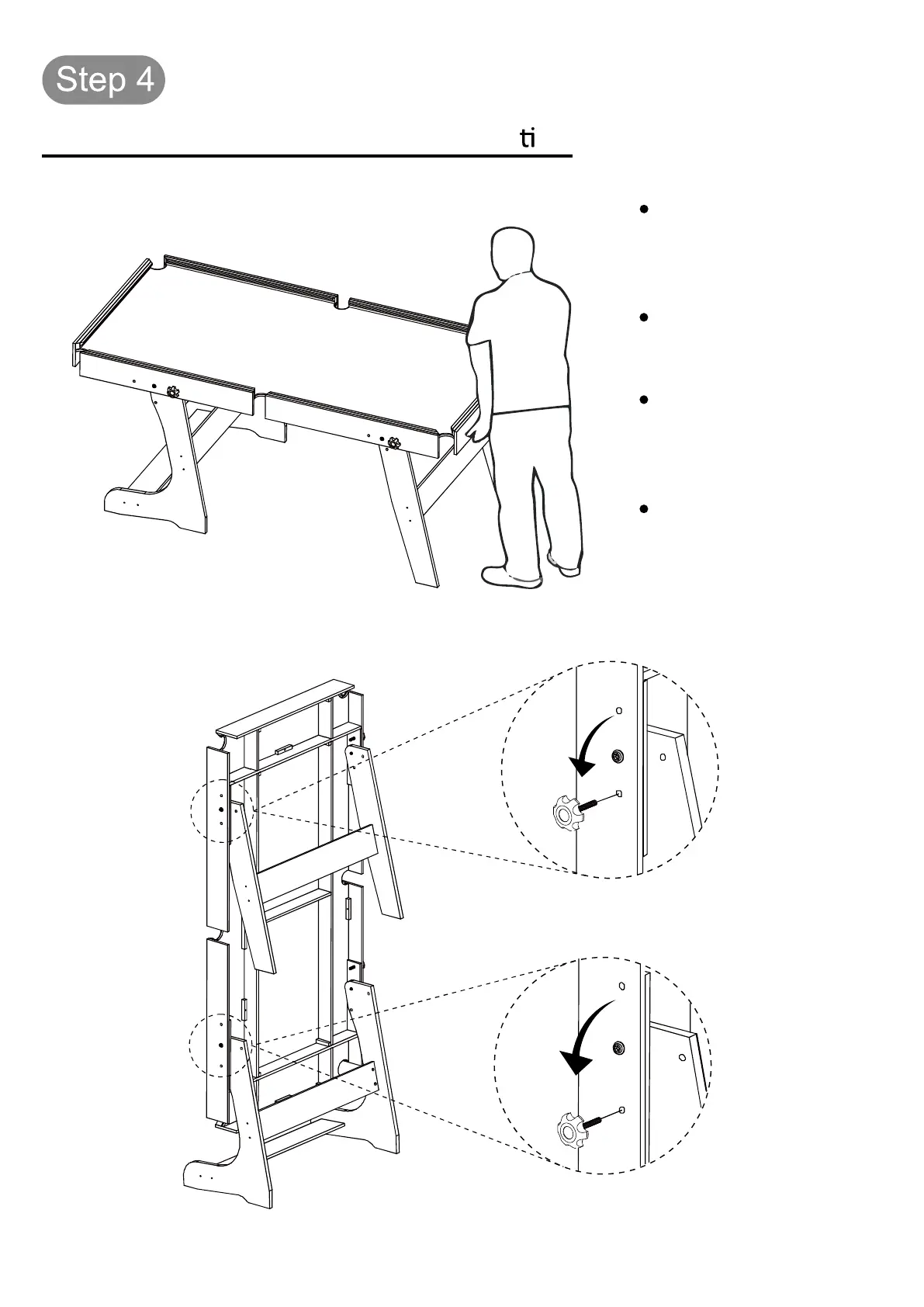 Step 4

ti