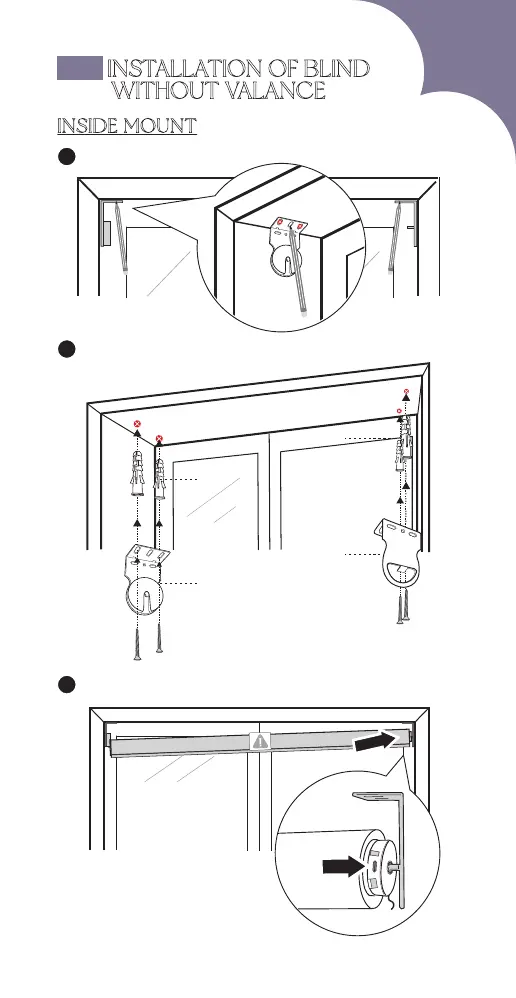 INSTALLATION OF BLIND WITHOUT VALANCE

INSIDE MOUNT