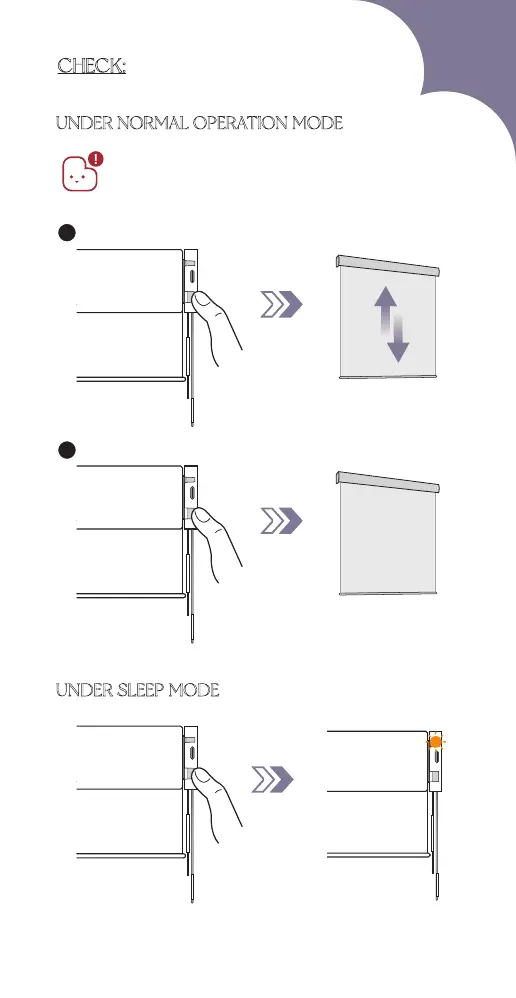 CHECK:

UNDER NORMAL OPERATION MODE

UNDER SLEEP MODE