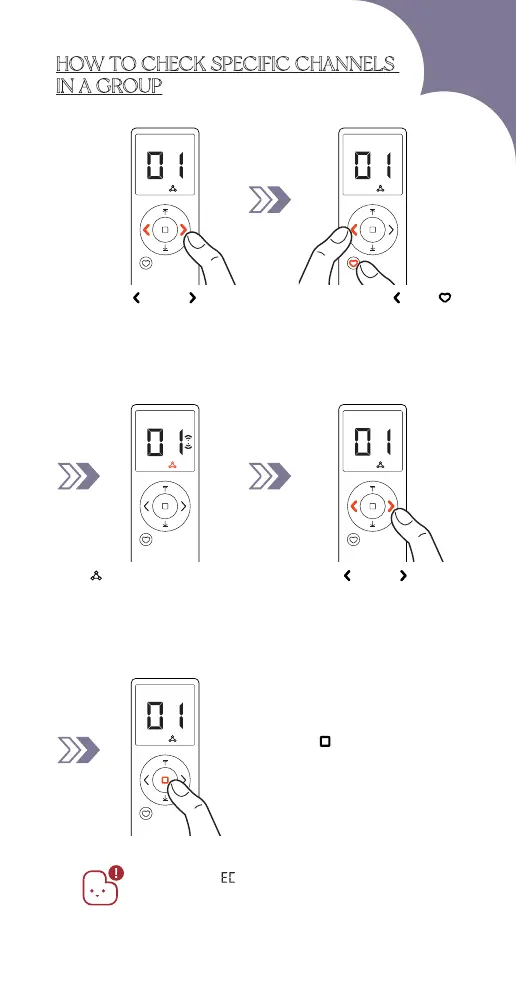 HOW TO CHECK SPECIFIC CHANNELS IN A GROUP

01

01

01

01

01

EC