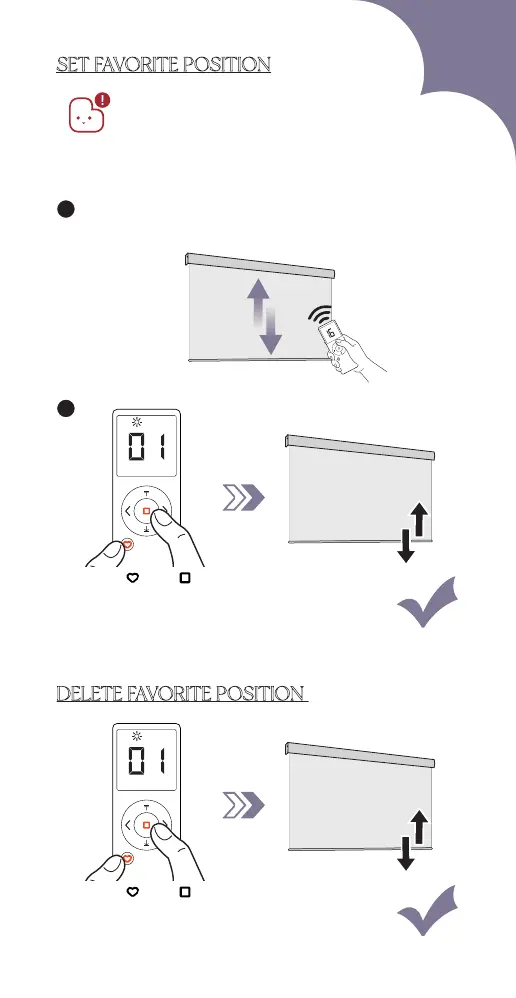 SET FAVORITE POSITION

01

DELETE FAVORITE POSITION

01