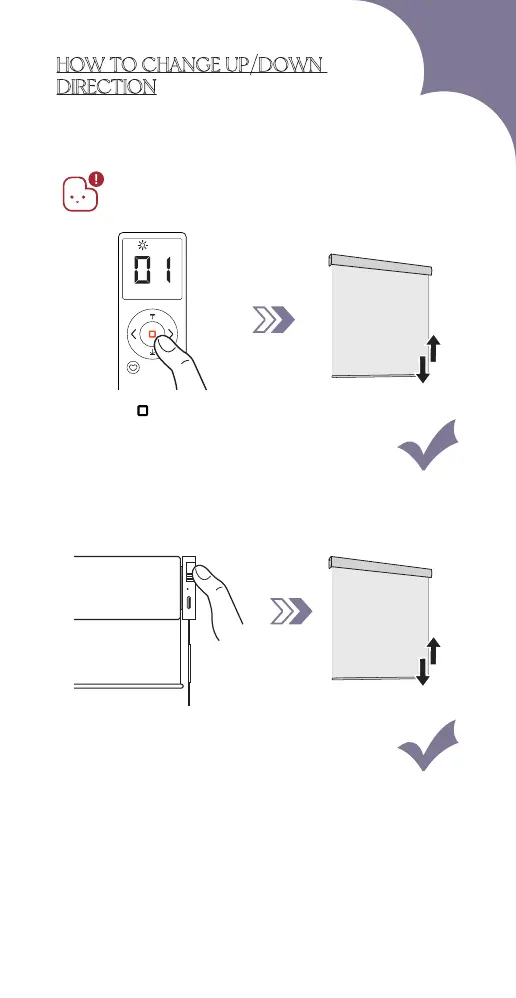 HOW TO CHANGE UP/DOWN DIRECTION

01