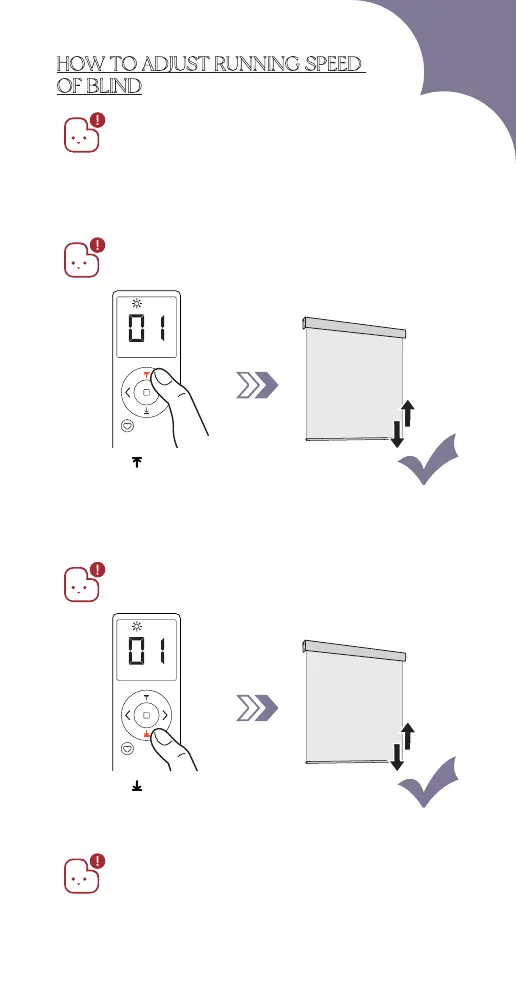 HOW TO ADJUST RUNNING SPEED OF BLIND

01

01