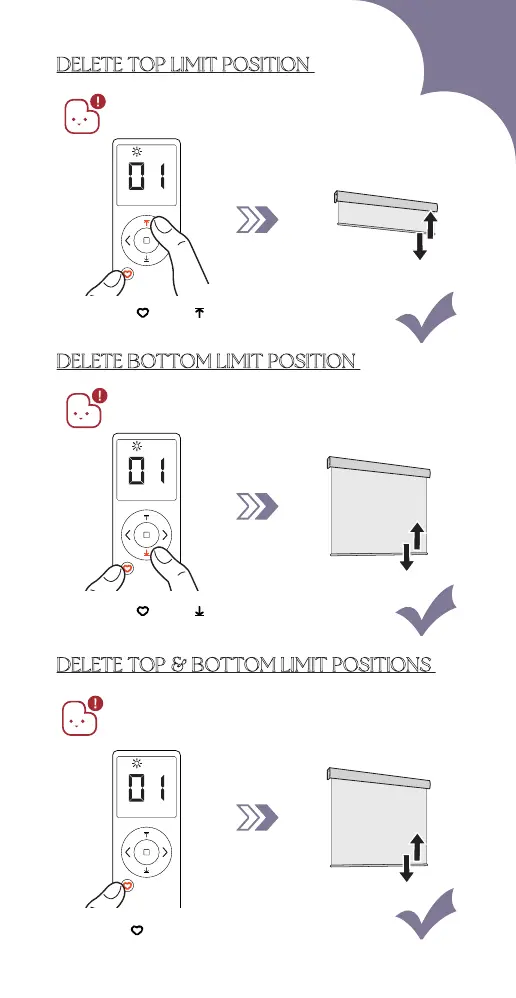 DELETE TOP LIMIT POSITION

01

DELETE BOTTOM LIMIT POSITION

01

DELETE TOP & BOTTOM LIMIT POSITIONS

01