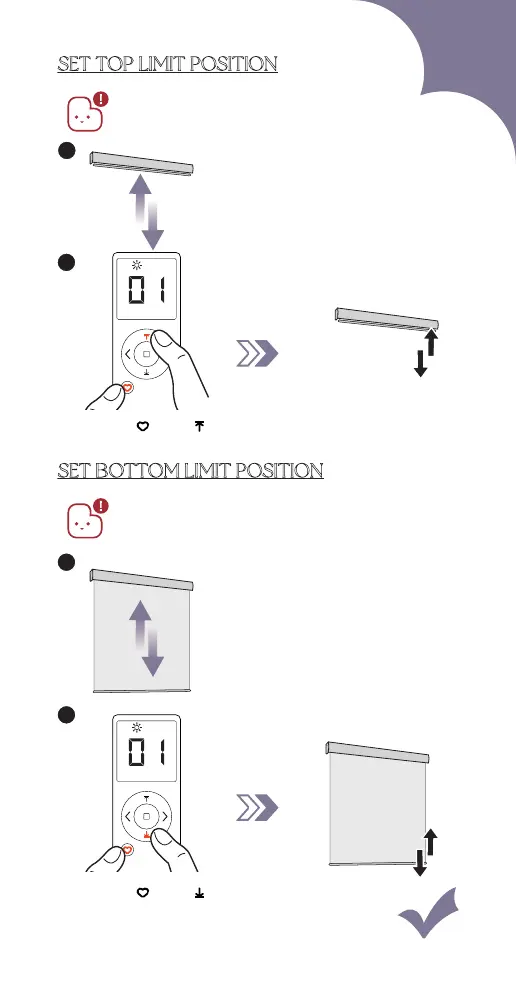 SET TOP LIMIT POSITION

01

SET BOTTOM LIMIT POSITION

01