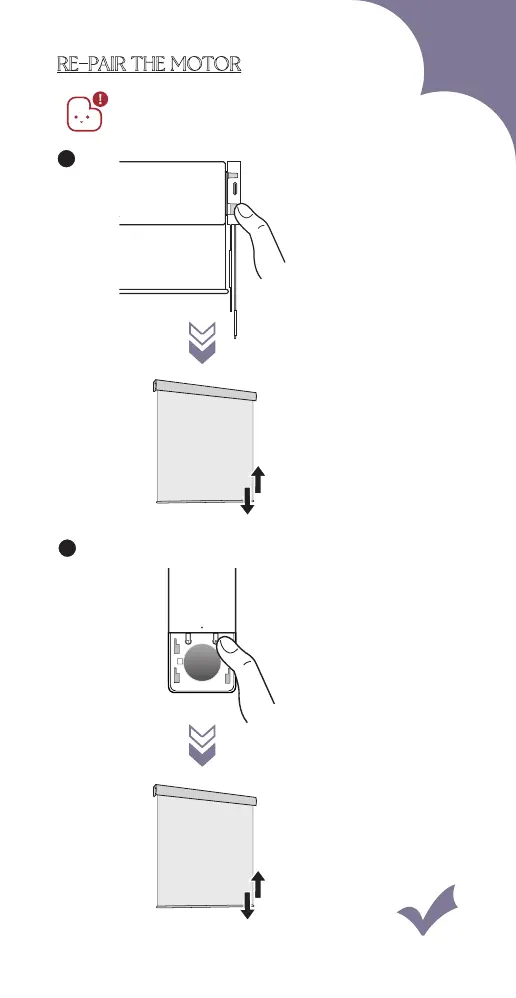 RE-PAIR THE MOTOR