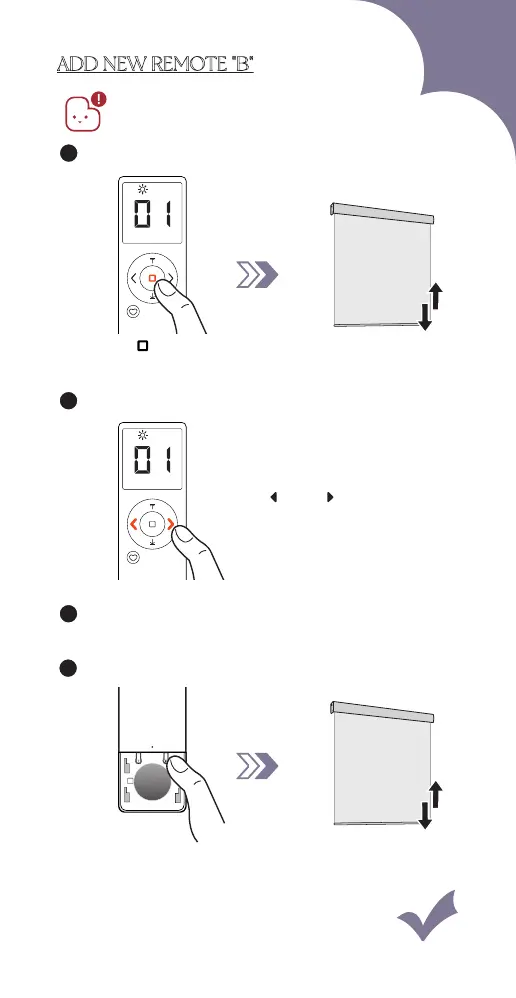 ADD NEW REMOTE "B"

01

01