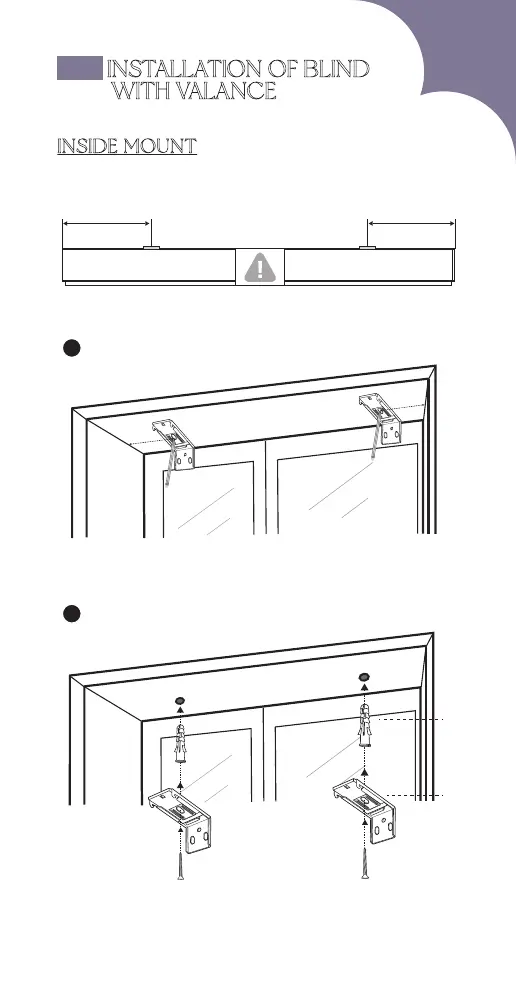 INSTALLATION OF BLIND WITH VALANCE

INSIDE MOUNT