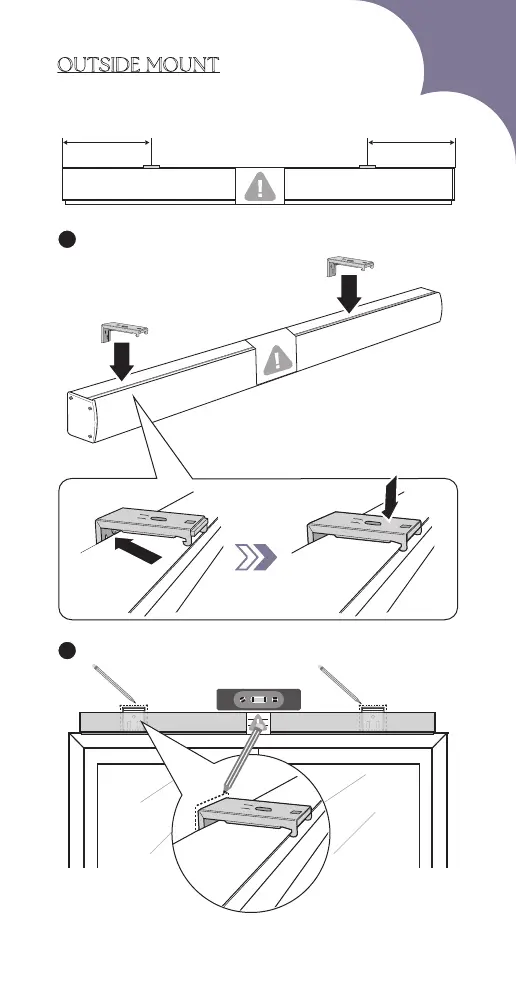 OUTSIDE MOUNT