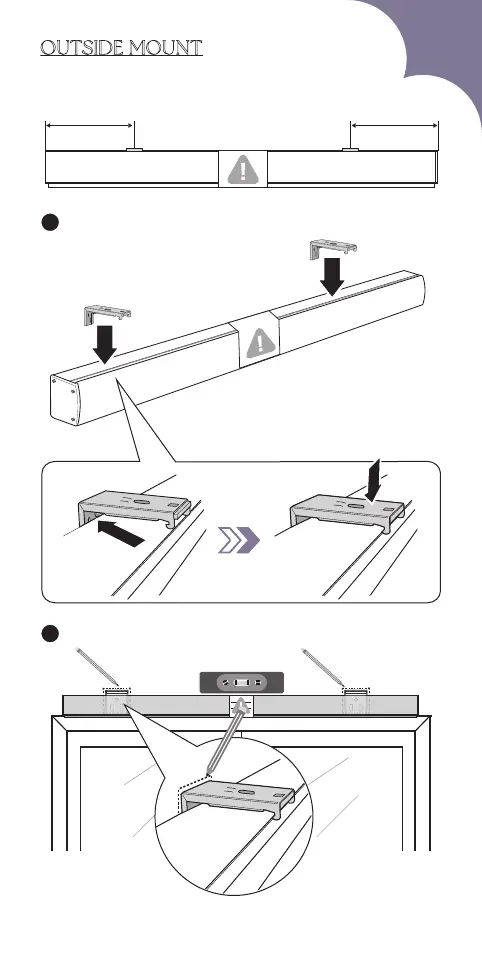 OUTSIDE MOUNT